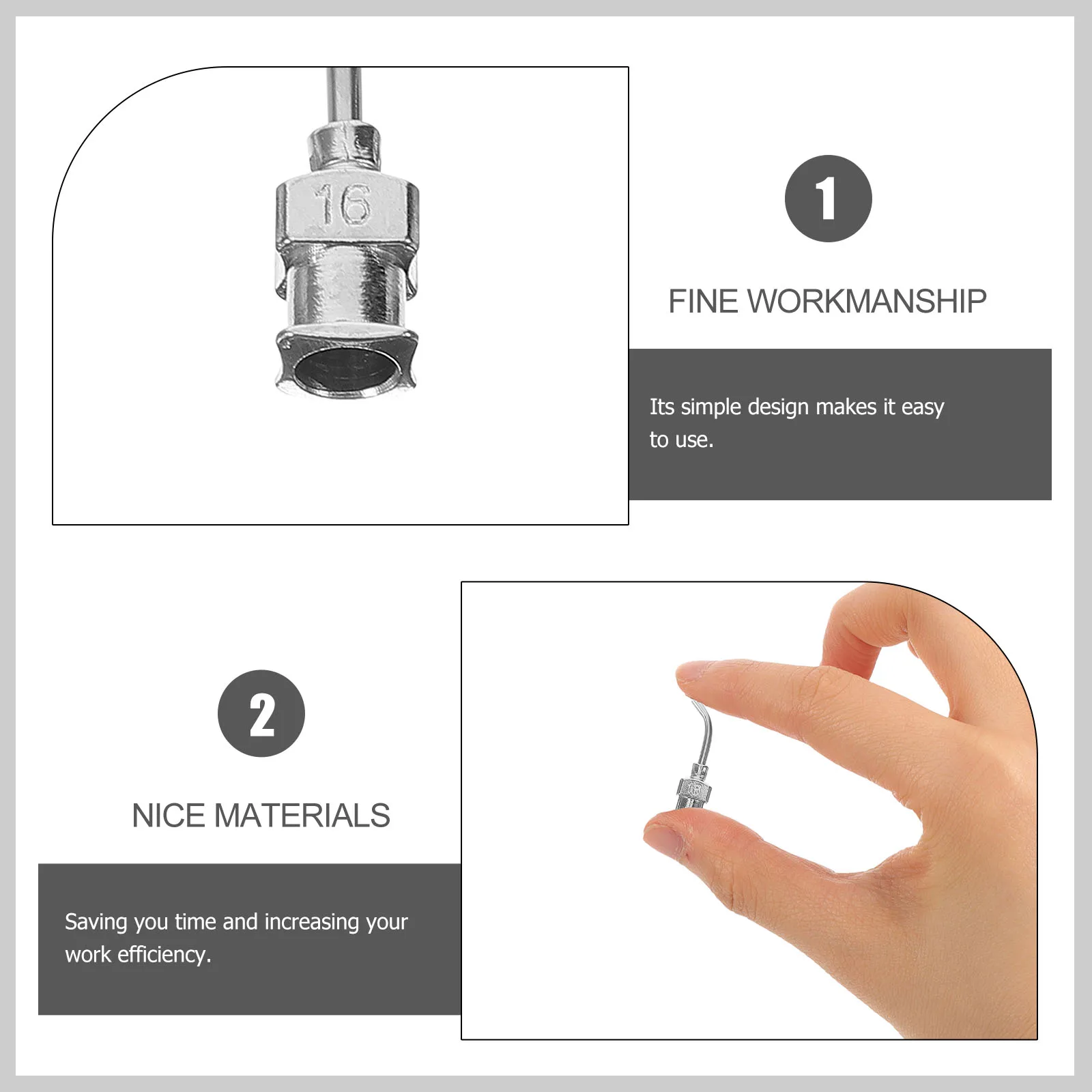 16

1

FINE WORKMANSHIP

Its simple design makes it easy to use.

2

NICE MATERIALS

Saving you time and increasing your work efficiency.