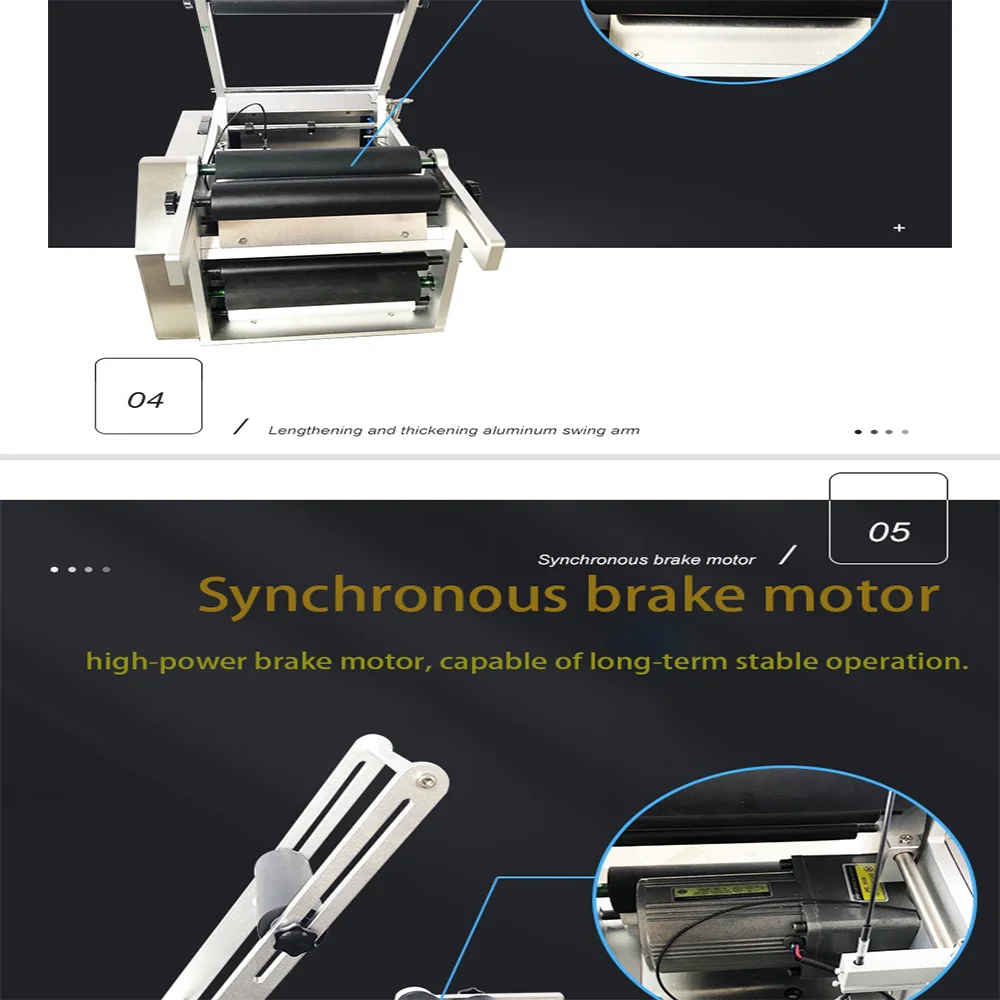 04

/ Lengthening and thickening aluminum swing arm

05

Synchronous brake motor /

Synchronous brake motor

high-power brake motor, capable of long-term stable operation.