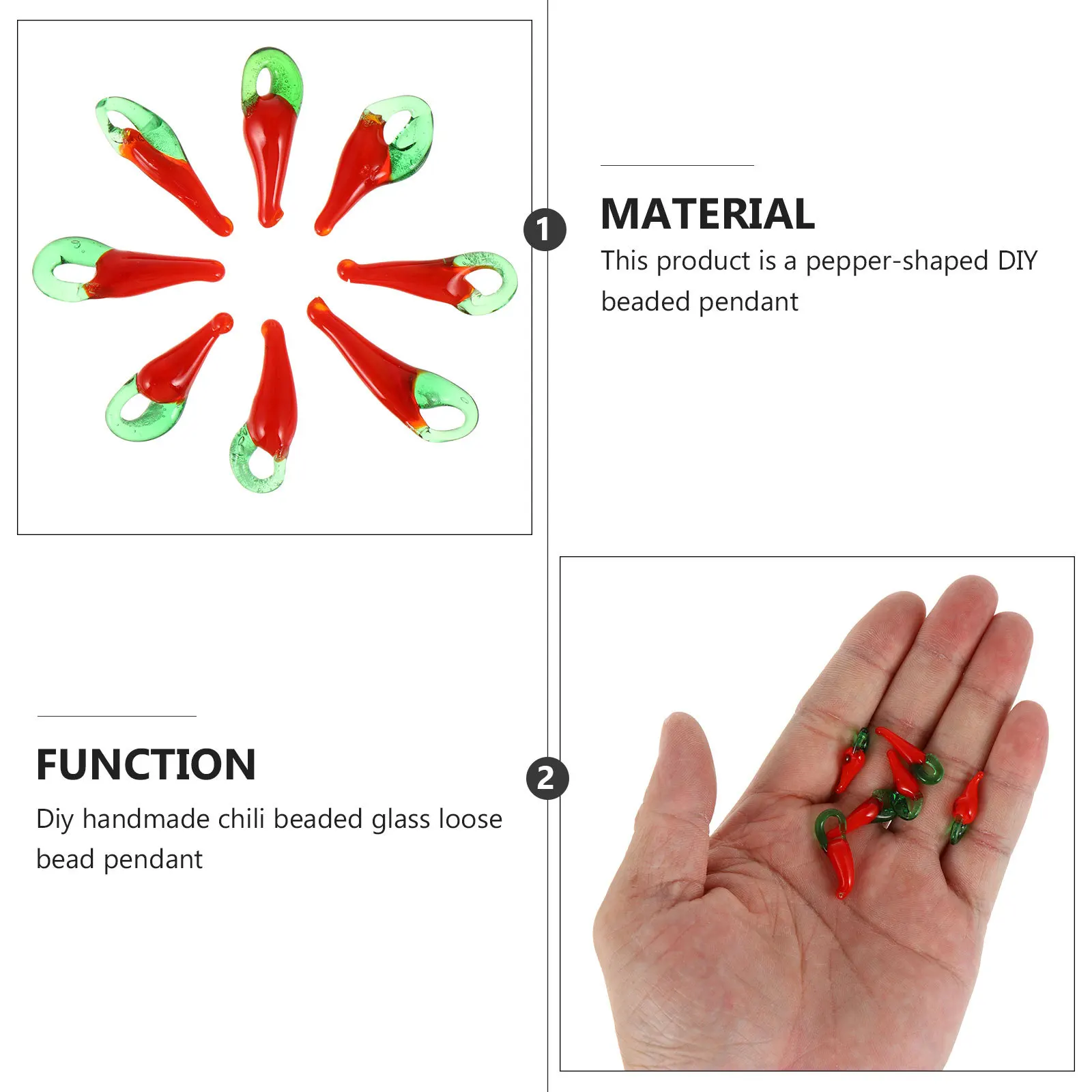 1

MATERIAL

This product is a pepper-shaped DIY beaded pendant

FUNCTION

Diy handmade chili beaded glass loose bead pendant

2