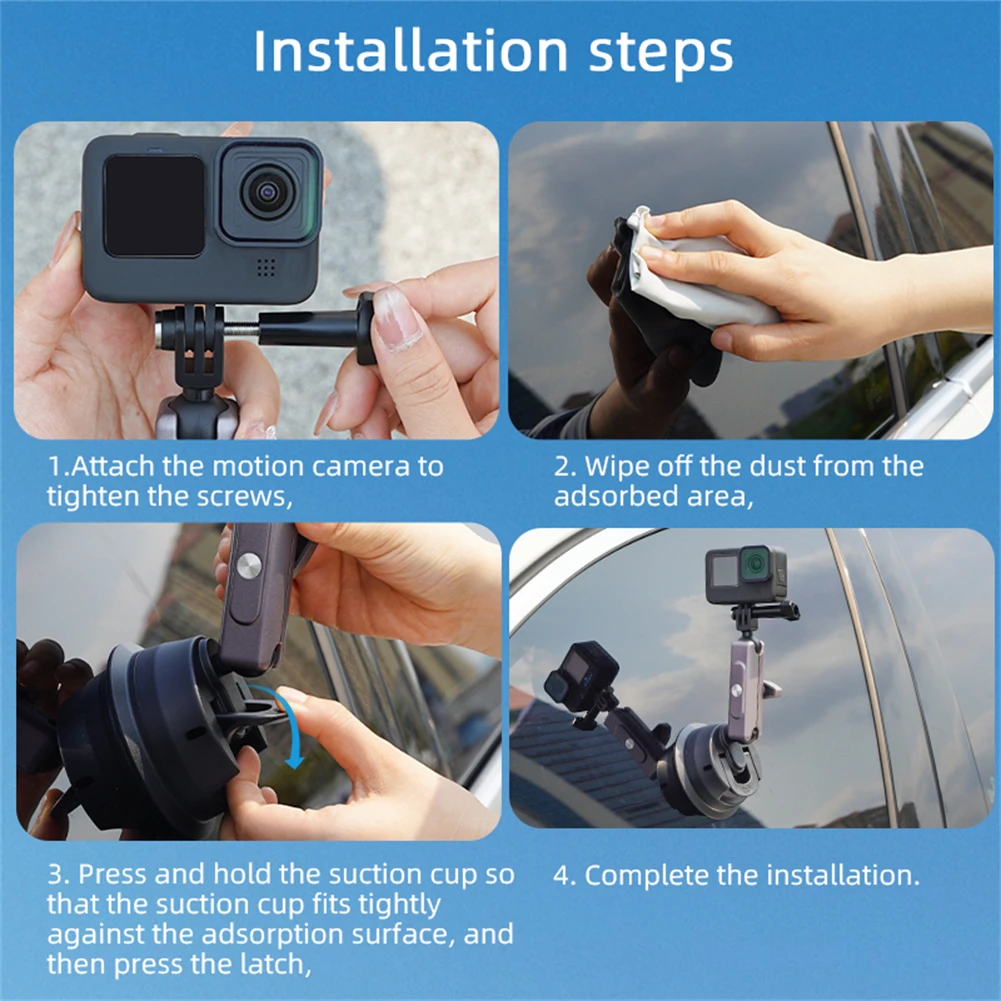 Installation steps

1.Attach the motion camera to tighten the screws,

2. Wipe off the dust from the adsorbed area,

3. Press and hold the suction cup so that the suction cup fits tightly against the adsorption surface, and then press the latch,

4. Complete the installation.