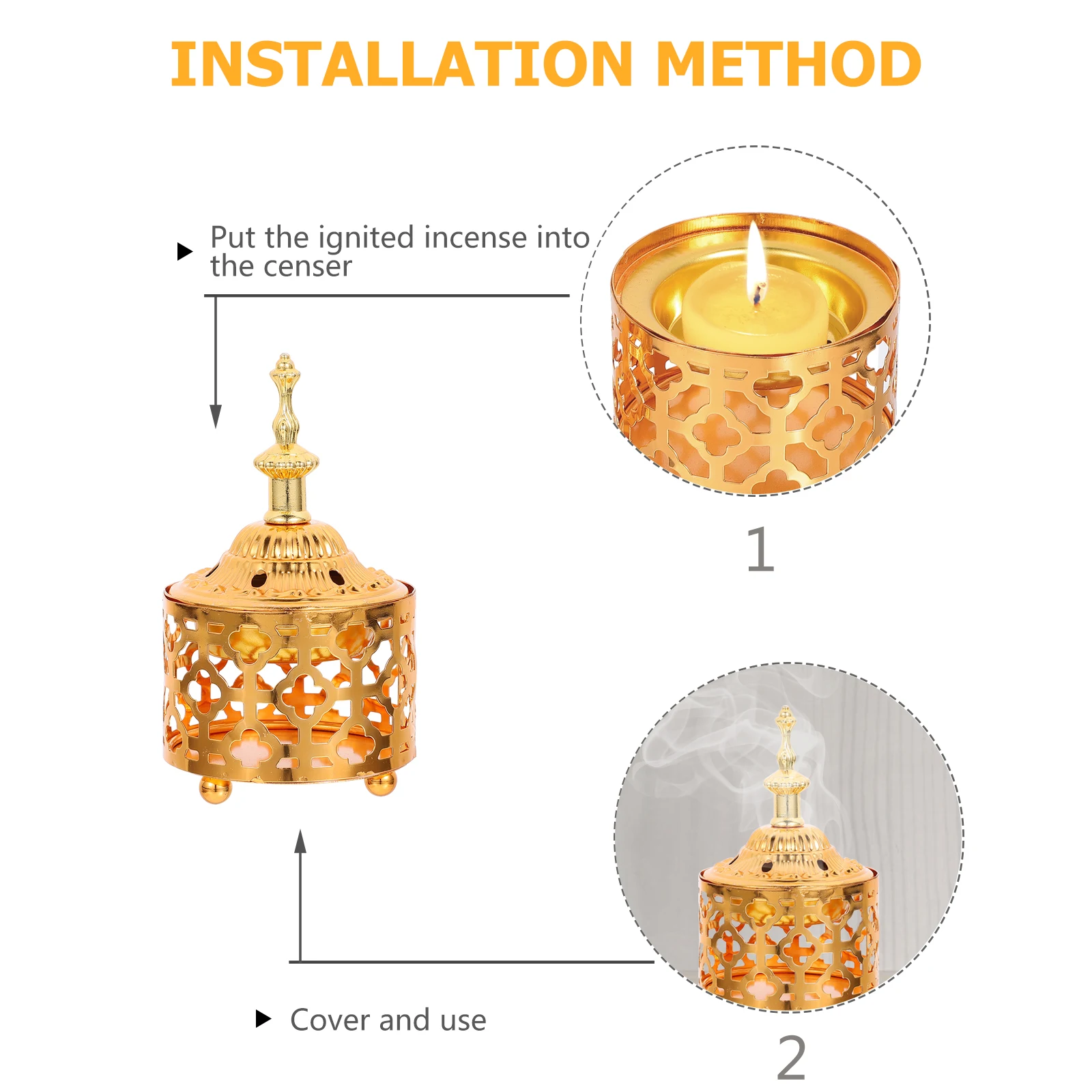 INSTALLATION METHOD

Put the ignited incense into the censer

1

Cover and use

2