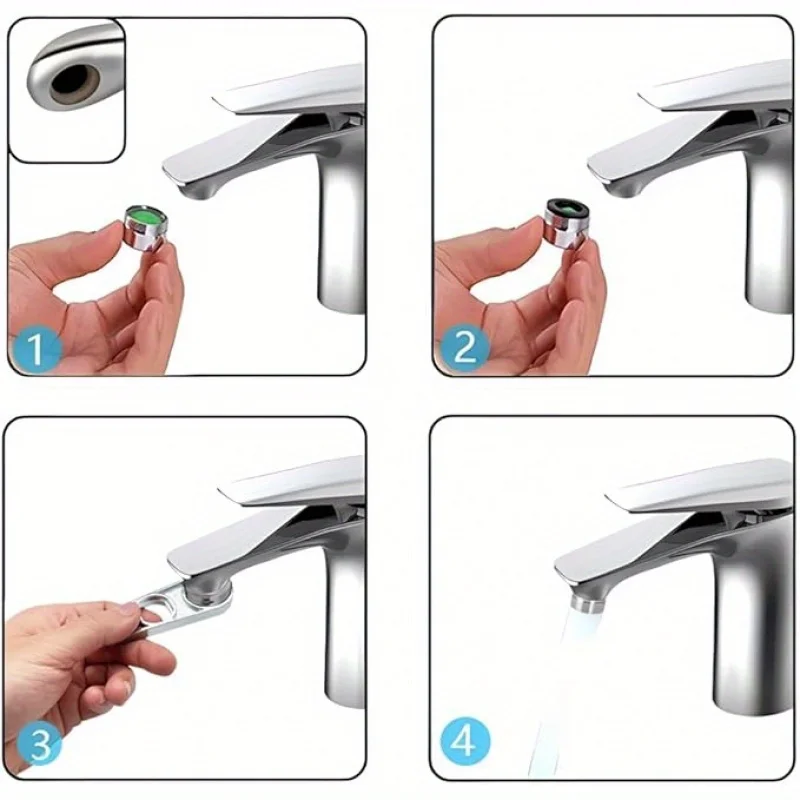 1

2

3

4