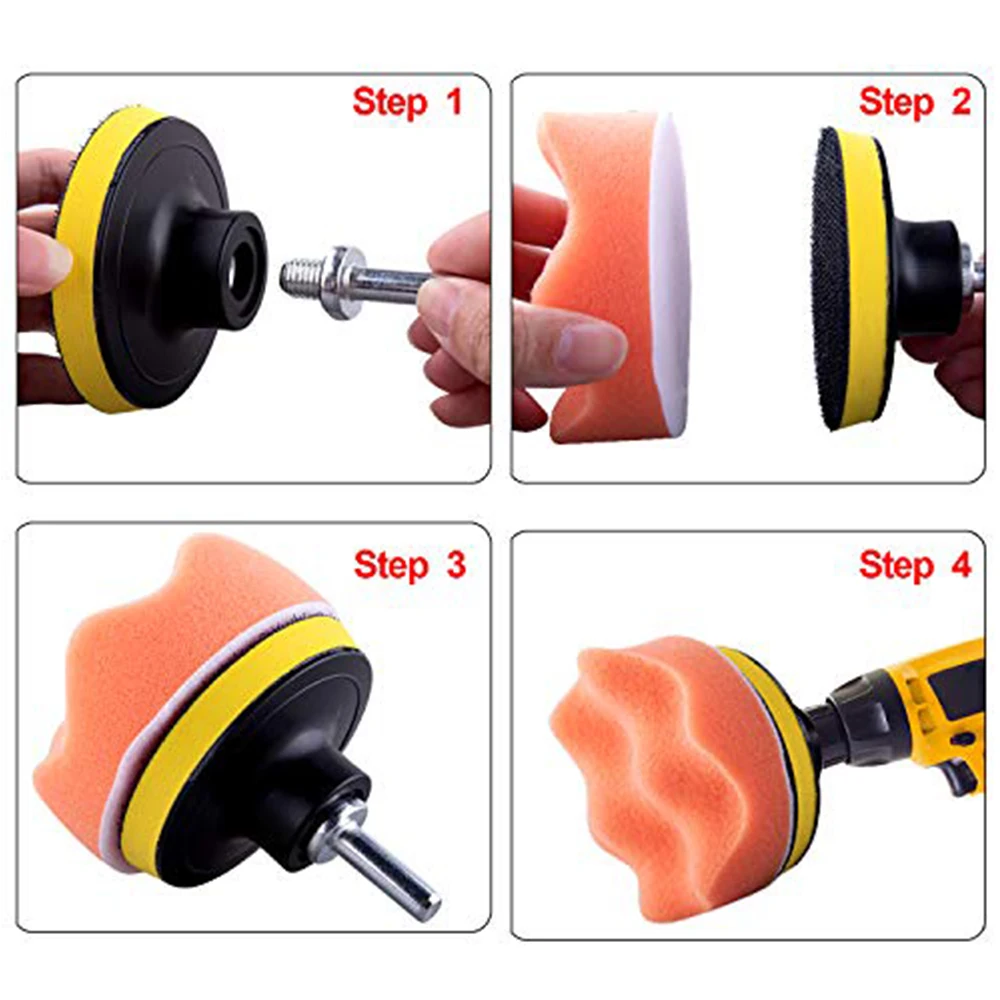 Step 1

Step 2

Step 3

Step 4