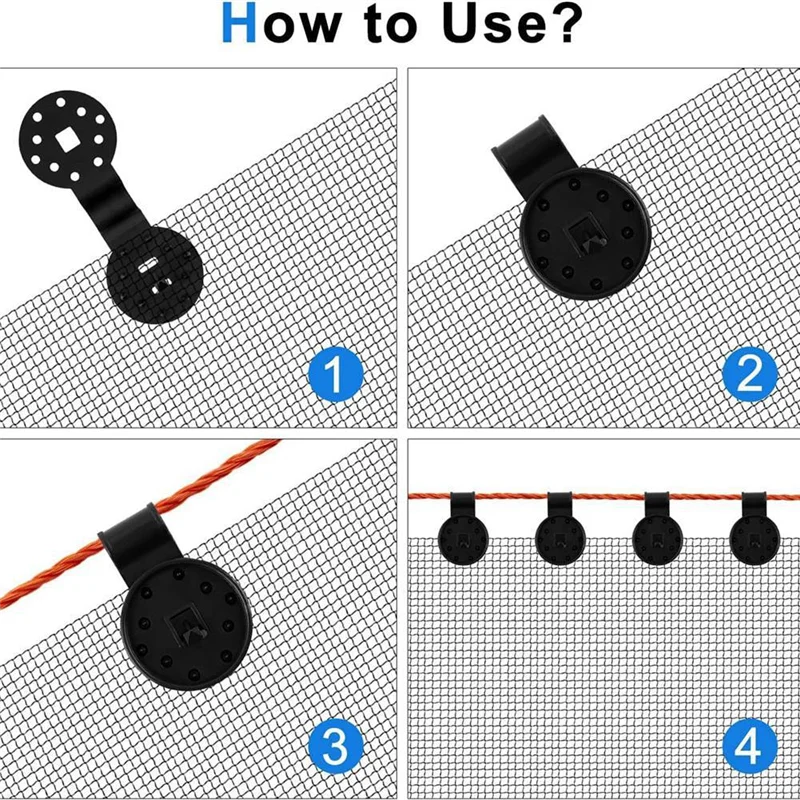 How to Use?

1

2

3

4