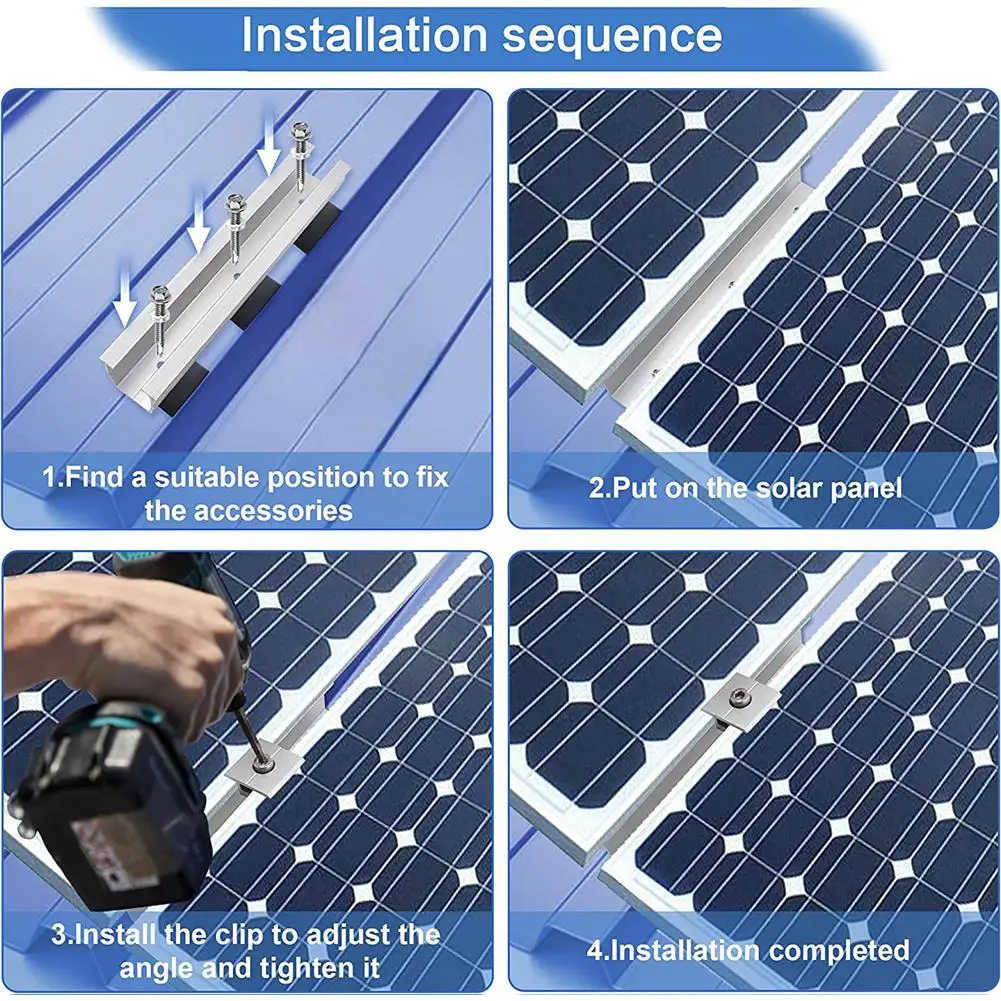 Installation sequence

1.Find a suitable position to fix the accessories

2.Put on the solar panel

3.Install the clip to adjust the angle and tighten it

4.Installation completed