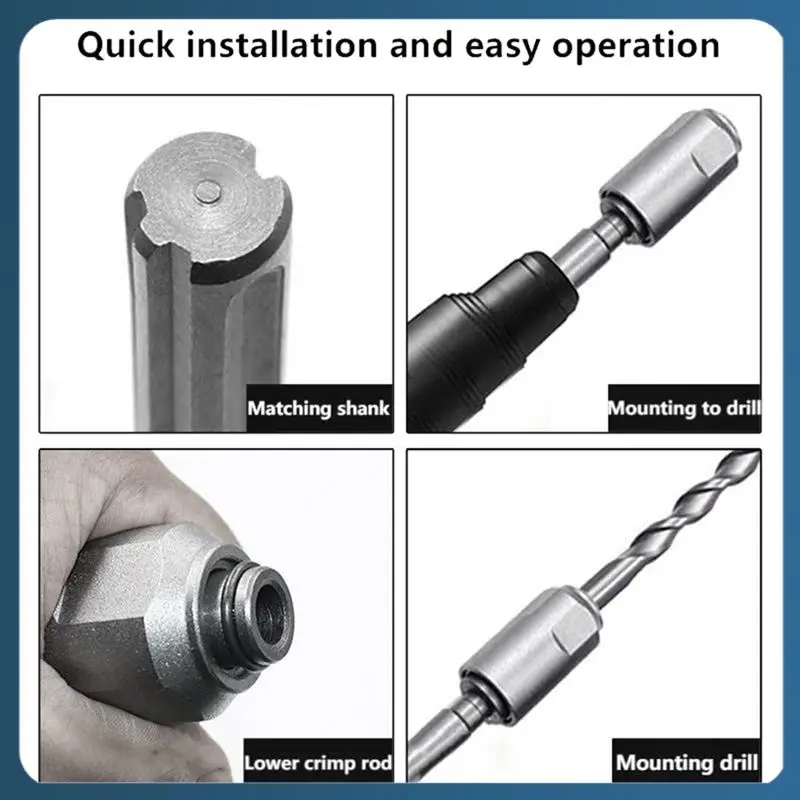 Quick installation and easy operation

Matching shank

Mounting to drill

Lower crimp rod

Mounting drill