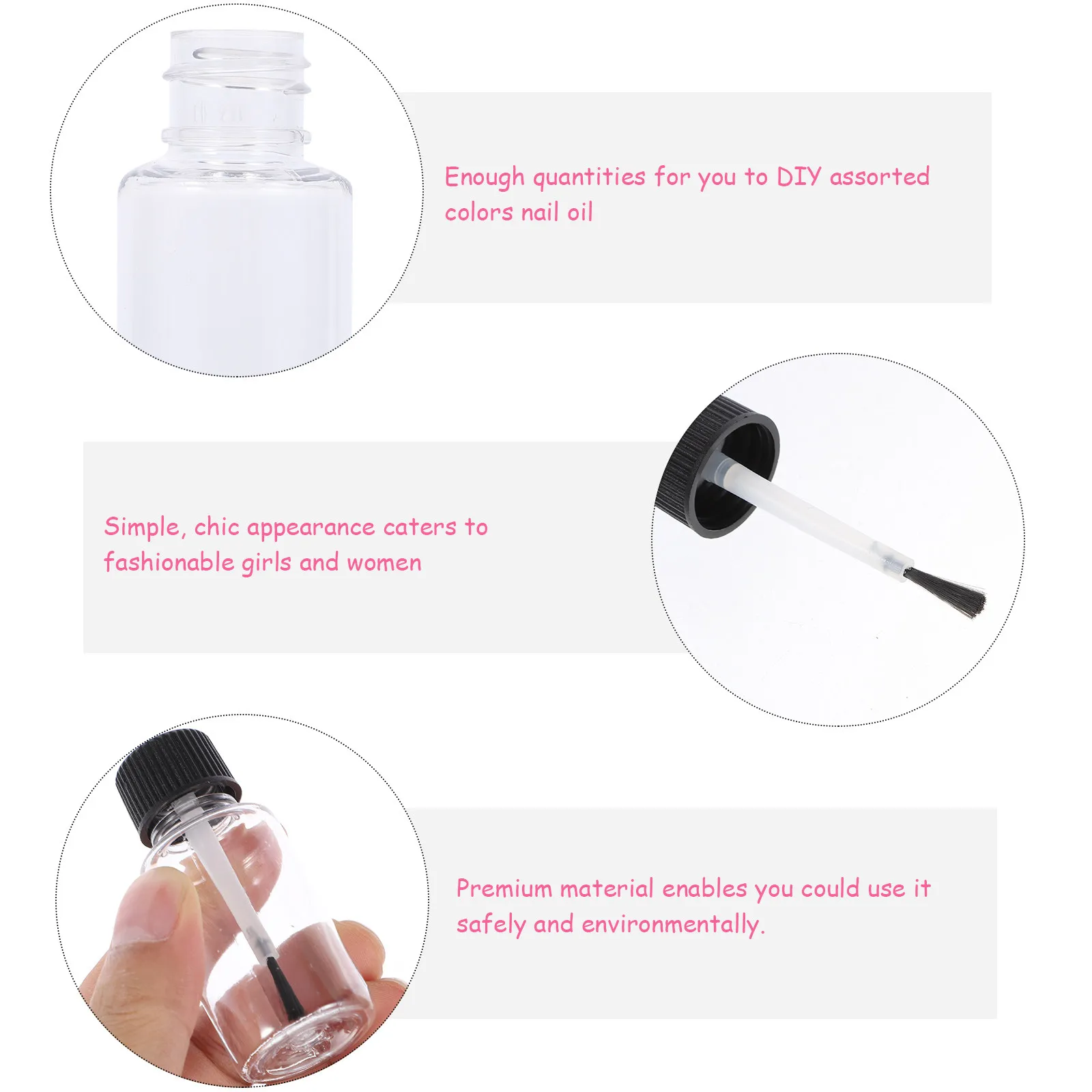 Enough quantities for you to DIY assorted colors nail oil

Simple, chic appearance caters to fashionable girls and women

Premium material enables you could use it safely and environmentally.