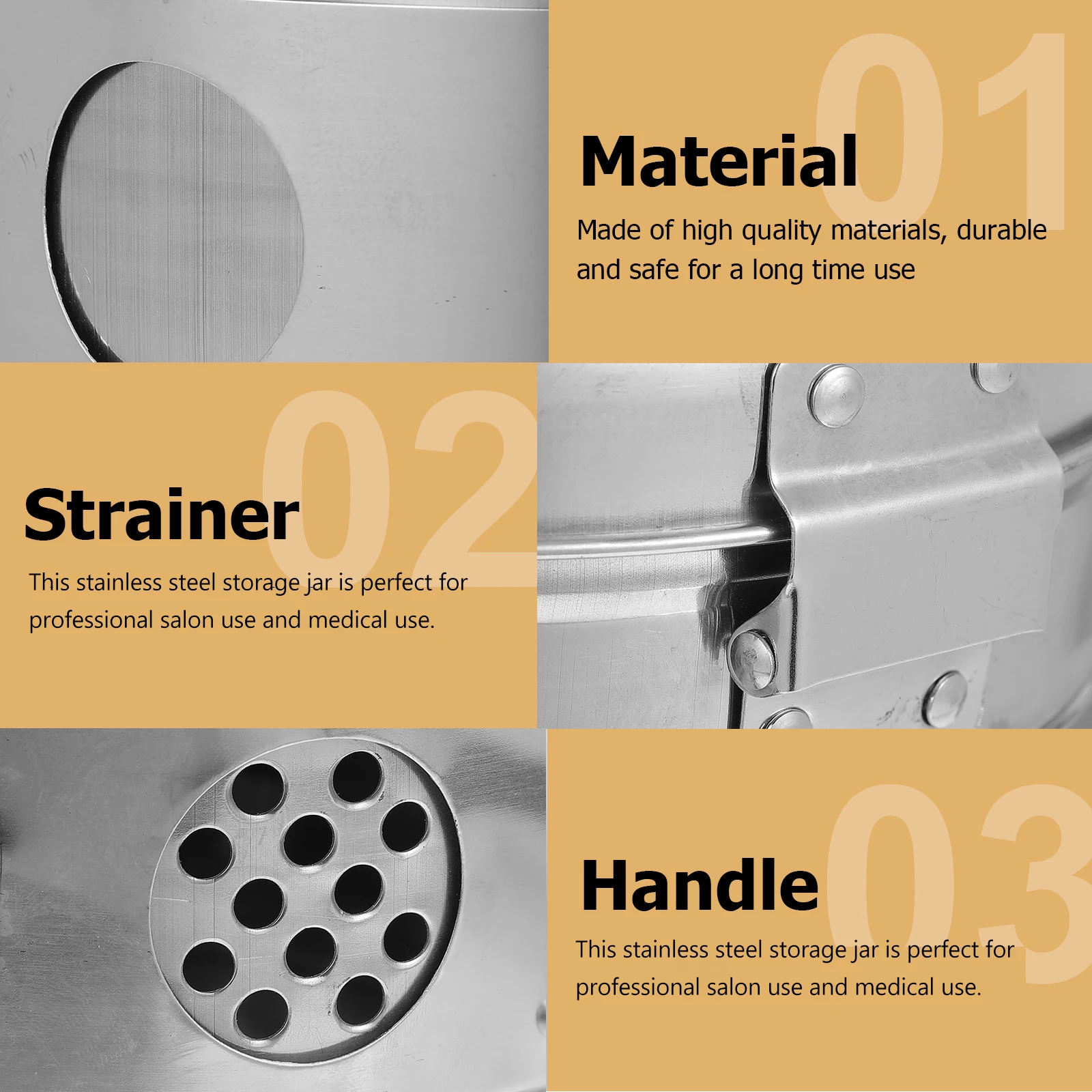 01

Material

Made of high quality materials, durable and safe for a long time use

02

Strainer

This stainless steel storage jar is perfect for professional salon use and medical use.

03

Handle

This stainless steel storage jar is perfect for professional salon use and medical use.