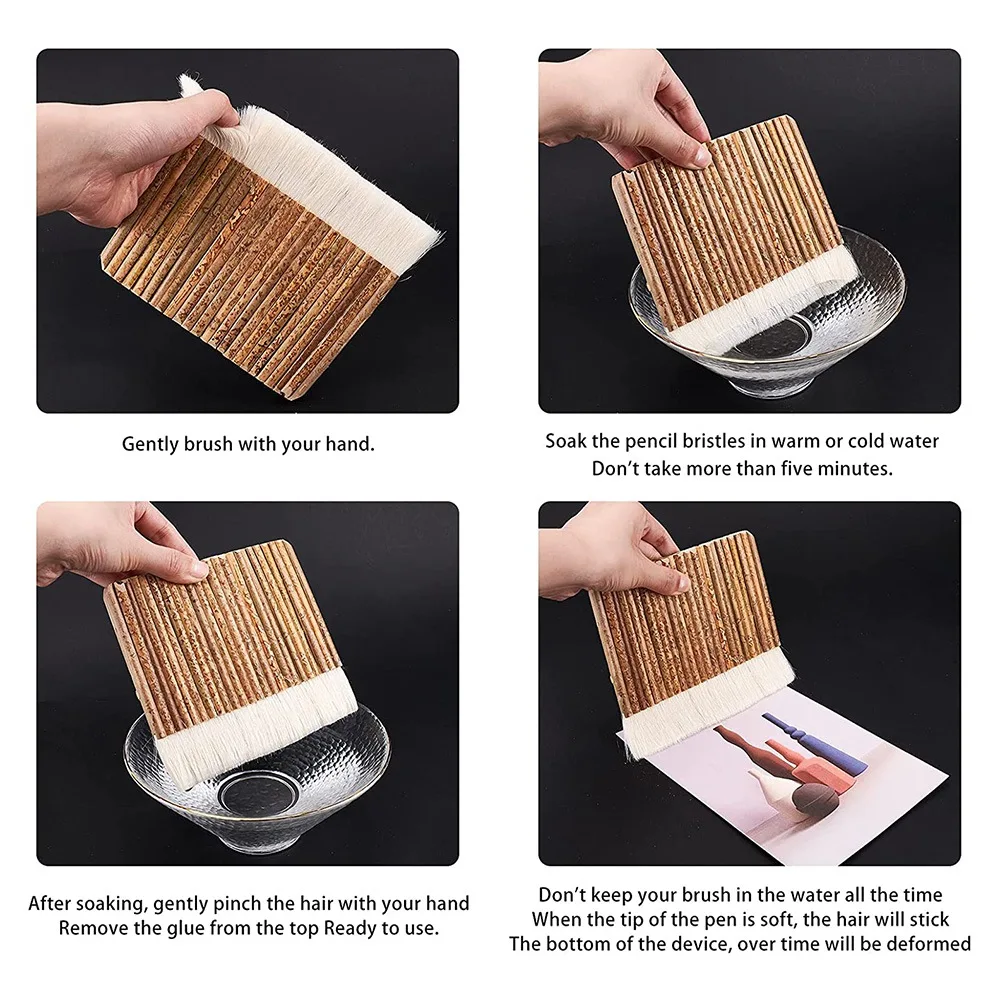 Gently brush with your hand.

Soak the pencil bristles in warm or cold water
Don't take more than five minutes.

After soaking, gently pinch the hair with your hand
Remove the glue from the top Ready to use.

Don't keep your brush in the water all the time
When the tip of the pen is soft, the hair will stick
The bottom of the device, over time will be deformed