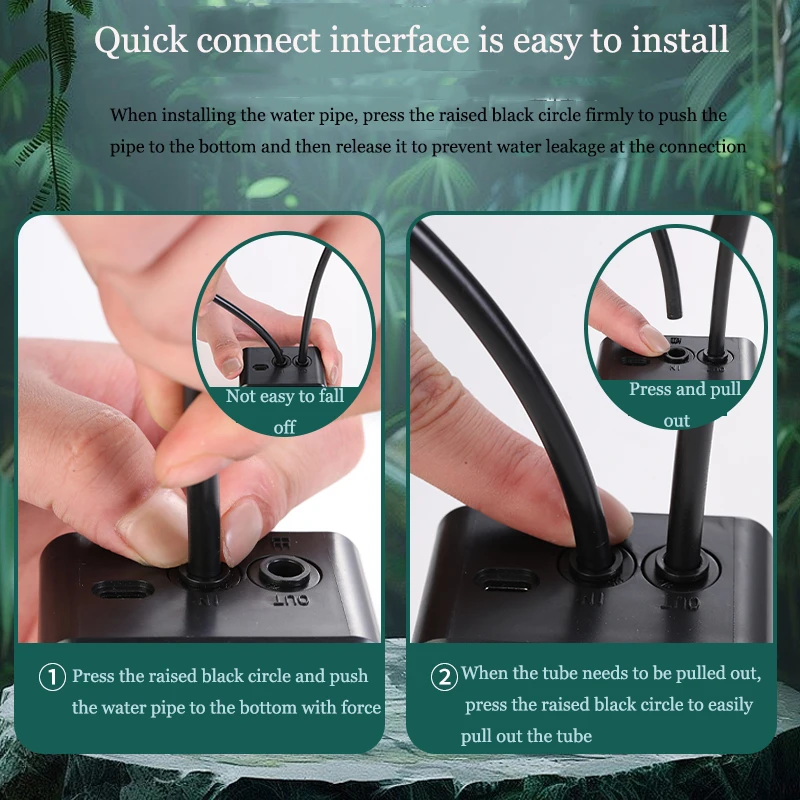 Quick connect interface is easy to install

When installing the water pipe, press the raised black circle firmly to push the pipe to the bottom and then release it to prevent water leakage at the connection

Not easy to fall off

IN OUT

① Press the raised black circle and push the water pipe to the bottom with force

Press and pull out

IN OUT

② When the tube needs to be pulled out, press the raised black circle to easily pull out the tube