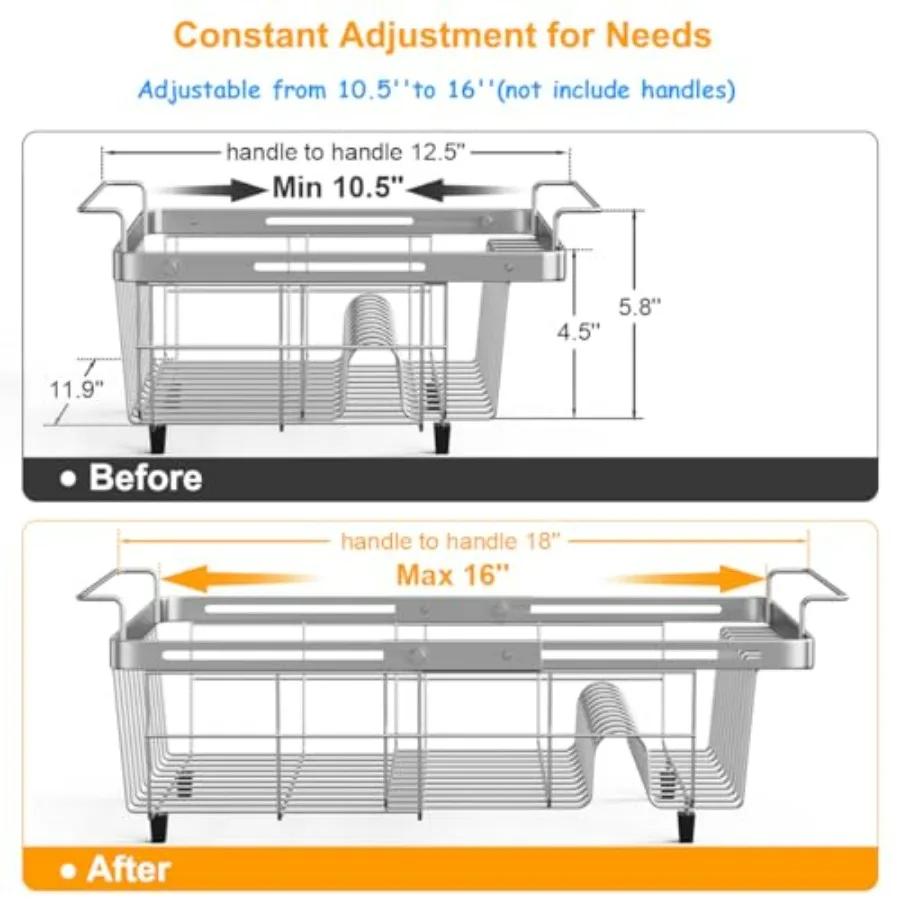 Constant Adjustment for Needs

Adjustable from 10.5''to 16''(not include handles)

handle to handle 12.5"

Min 10.5"

5.8"

4.5"

11.9"

• Before

handle to handle 18"

Max 16"

• After