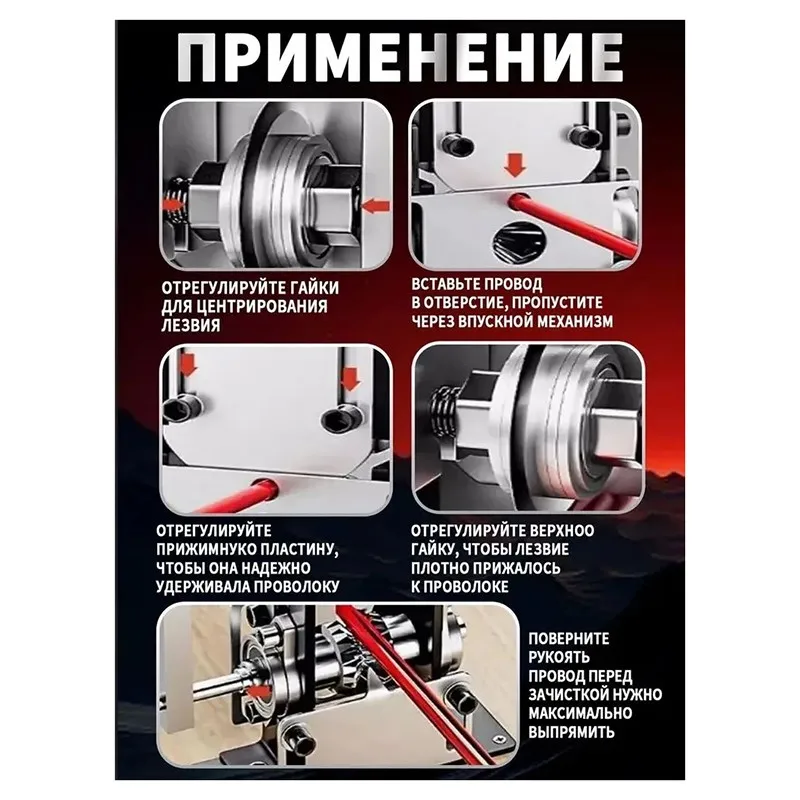 ПРИМЕНЕНИЕ

ОТРЕГУЛИРУЙТЕ ГАЙКИ ДЛЯ ЦЕНТРИРОВАНИЯ ЛЕЗВИЯ

ВСТАВЬТЕ ПРОВОД В ОТВЕРСТИЕ, ПРОПУСТИТЕ ЧЕРЕЗ ВПУСКНОЙ МЕХАНИЗМ

ОТРЕГУЛИРУЙТЕ ПРИЖИМНУКО ПЛАСТИНУ, ЧТОБЫ ОНА НАДЕЖНО УДЕРЖИВАЛА ПРОВОЛОКУ

ОТРЕГУЛИРУЙТЕ ВЕРХНОО ГАЙКУ, ЧТОБЫ ЛЕЗВИЕ ПЛОТНО ПРИЖАЛОСЬ К ПРОВОЛОКЕ

ПОВЕРНИТЕ РУКОЯТЬ ПРОВОД ПЕРЕД ЗАЧИСТКОЙ НУЖНО МАКСИМАЛЬНО ВЫПРЯМИТЬ