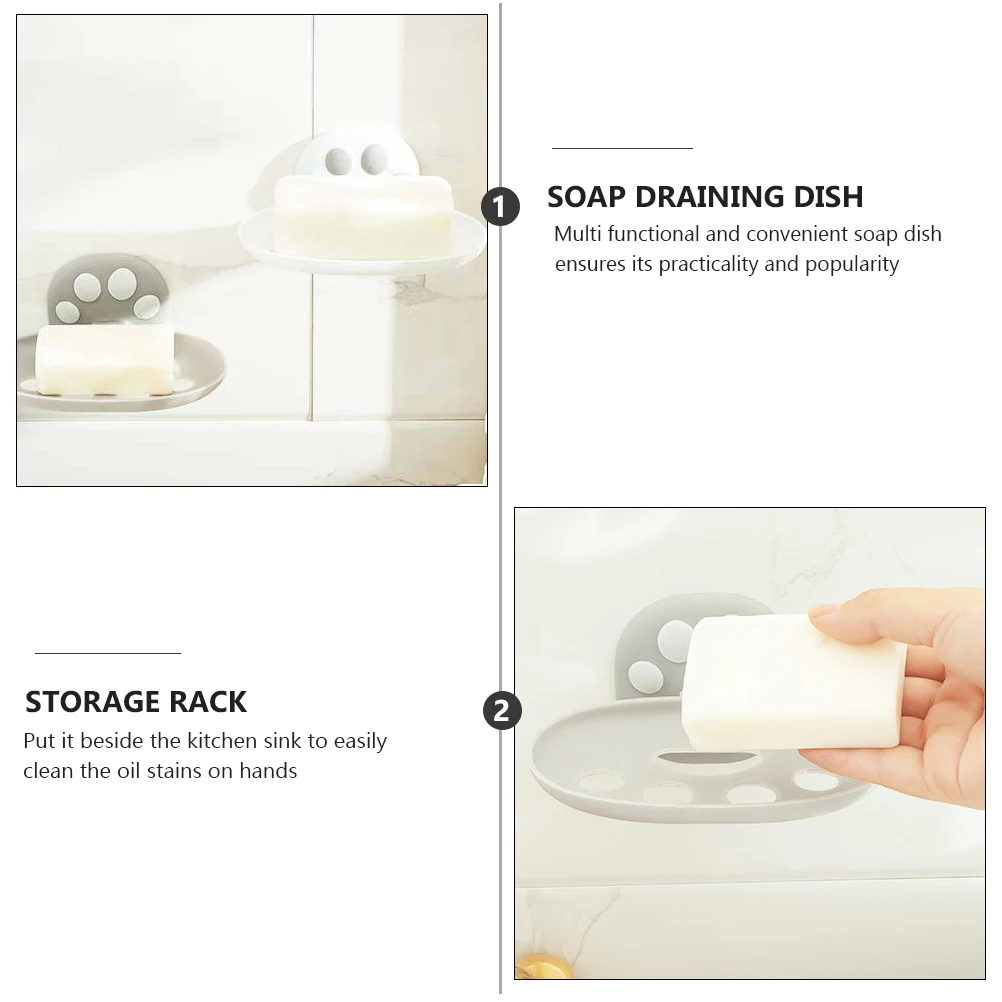 1

SOAP DRAINING DISH

Multi functional and convenient soap dish ensures its practicality and popularity

STORAGE RACK

Put it beside the kitchen sink to easily clean the oil stains on hands

2