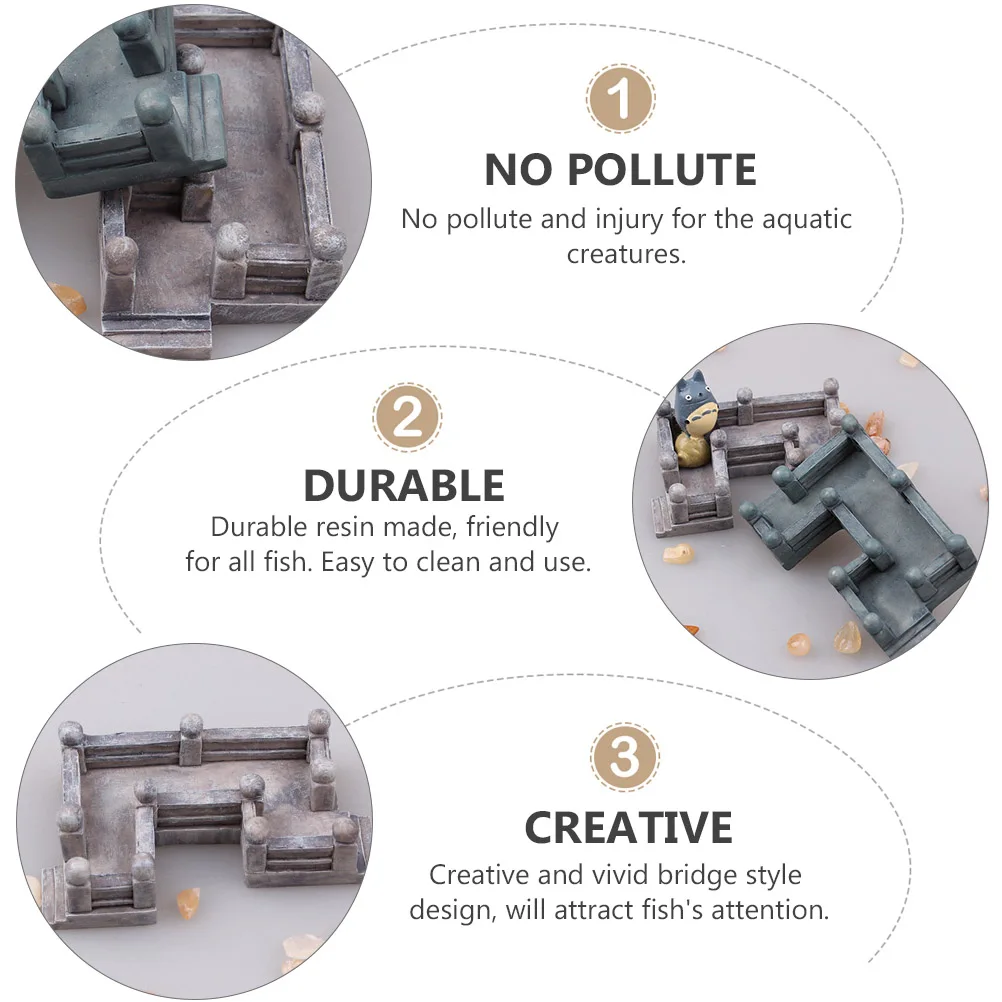 1
NO POLLUTE
No pollute and injury for the aquatic creatures.

2
DURABLE
Durable resin made, friendly for all fish. Easy to clean and use.

3
CREATIVE
Creative and vivid bridge style design, will attract fish's attention.