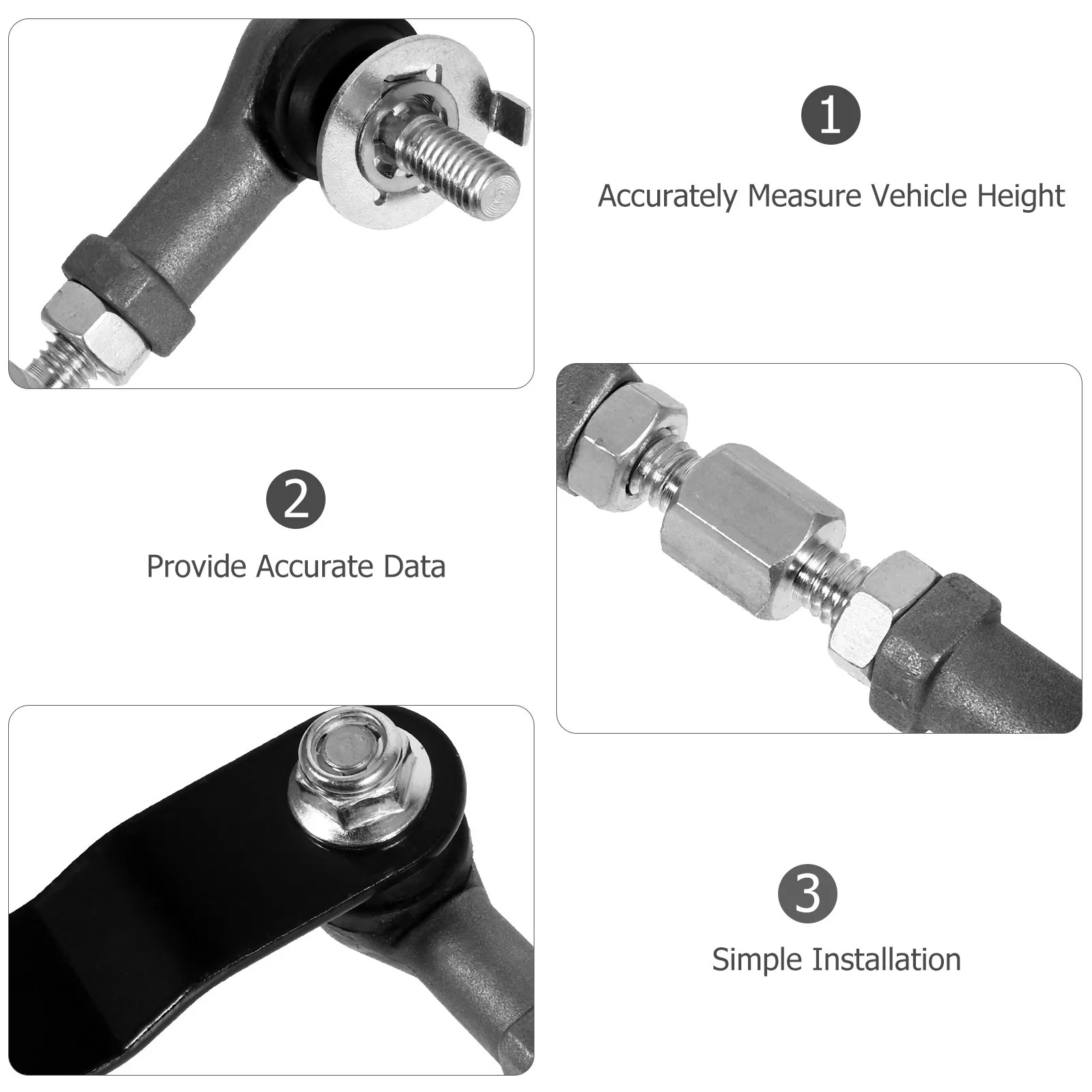 1

Accurately Measure Vehicle Height

2

Provide Accurate Data

3

Simple Installation