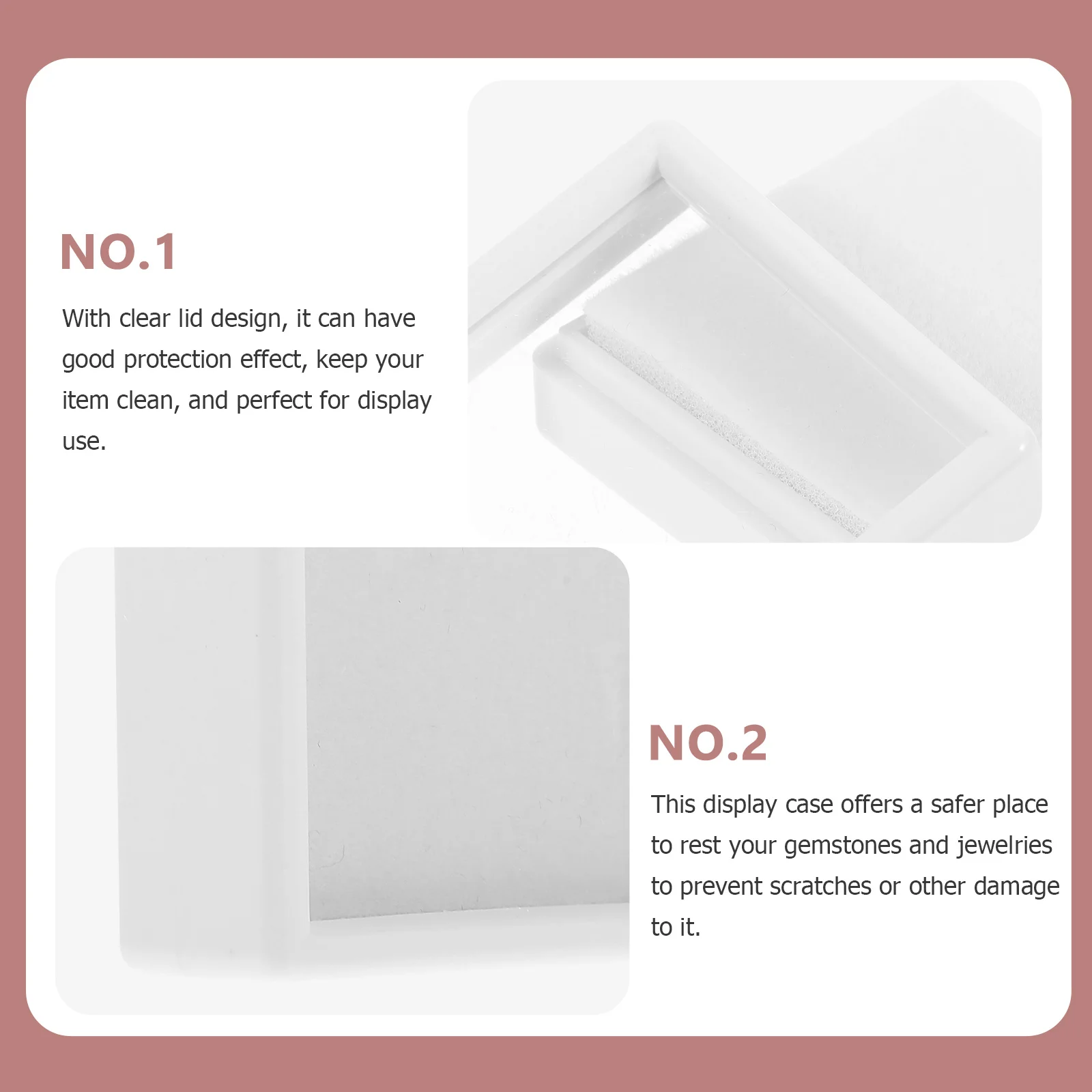 NO.1

With clear lid design, it can have good protection effect, keep your item clean, and perfect for display use.

NO.2

This display case offers a safer place to rest your gemstones and jewelries to prevent scratches or other damage to it.