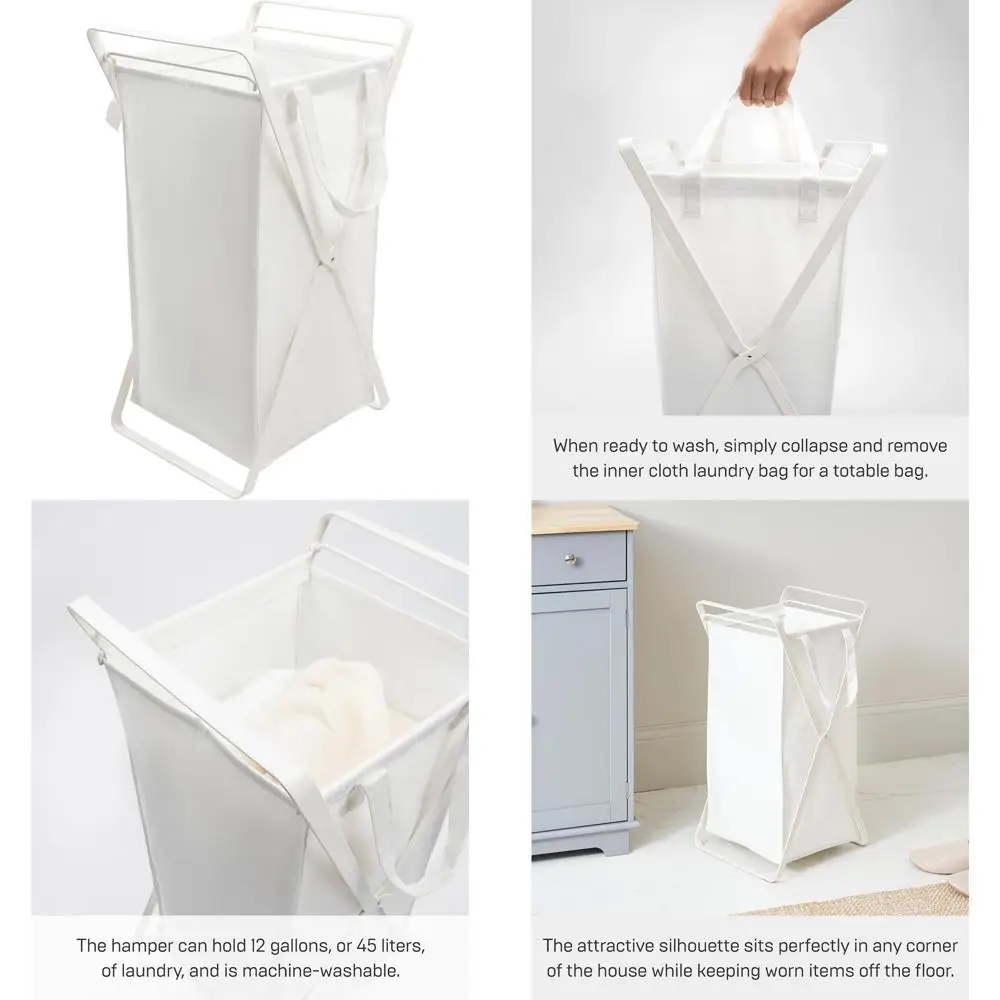 When ready to wash, simply collapse and remove the inner cloth laundry bag for a totable bag.

The hamper can hold 12 gallons, or 45 liters, of laundry, and is machine-washable.

The attractive silhouette sits perfectly in any corner of the house while keeping worn items off the floor.