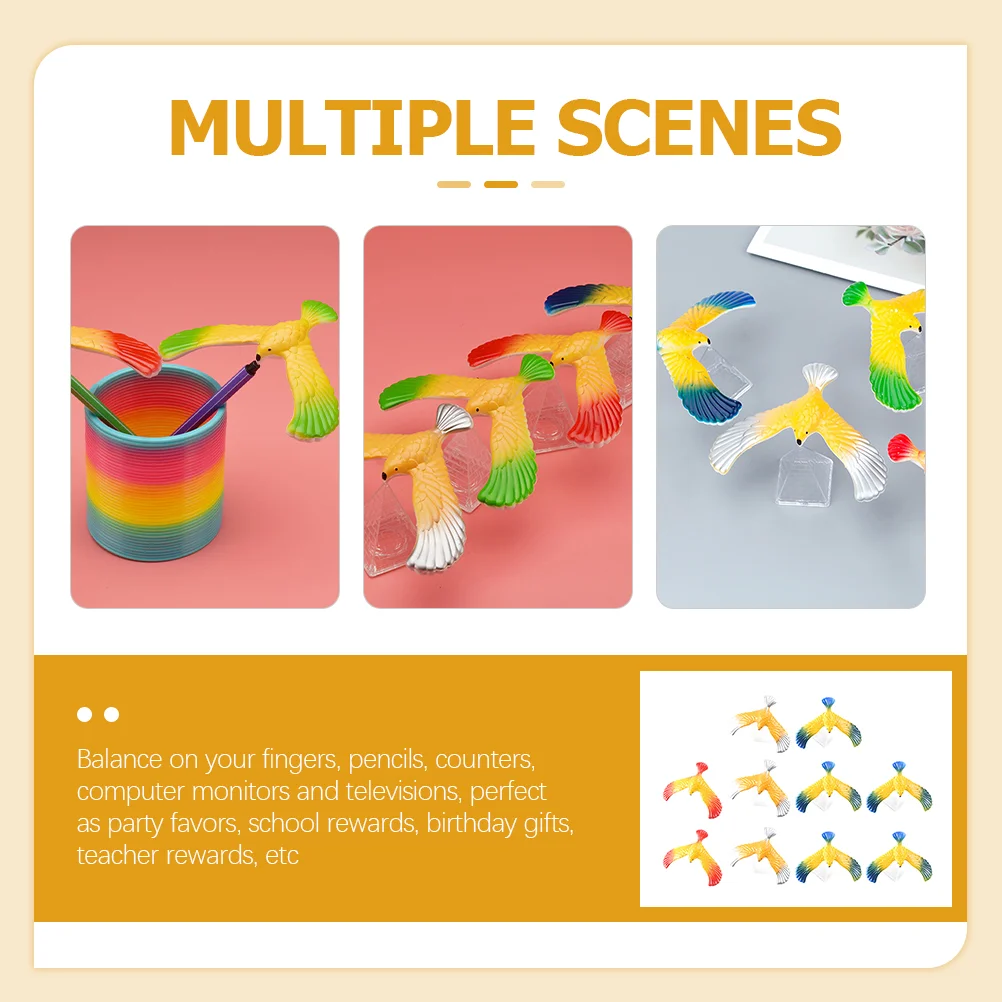 MULTIPLE SCENES

Balance on your fingers, pencils, counters, computer monitors and televisions, perfect as party favors, school rewards, birthday gifts, teacher rewards, etc