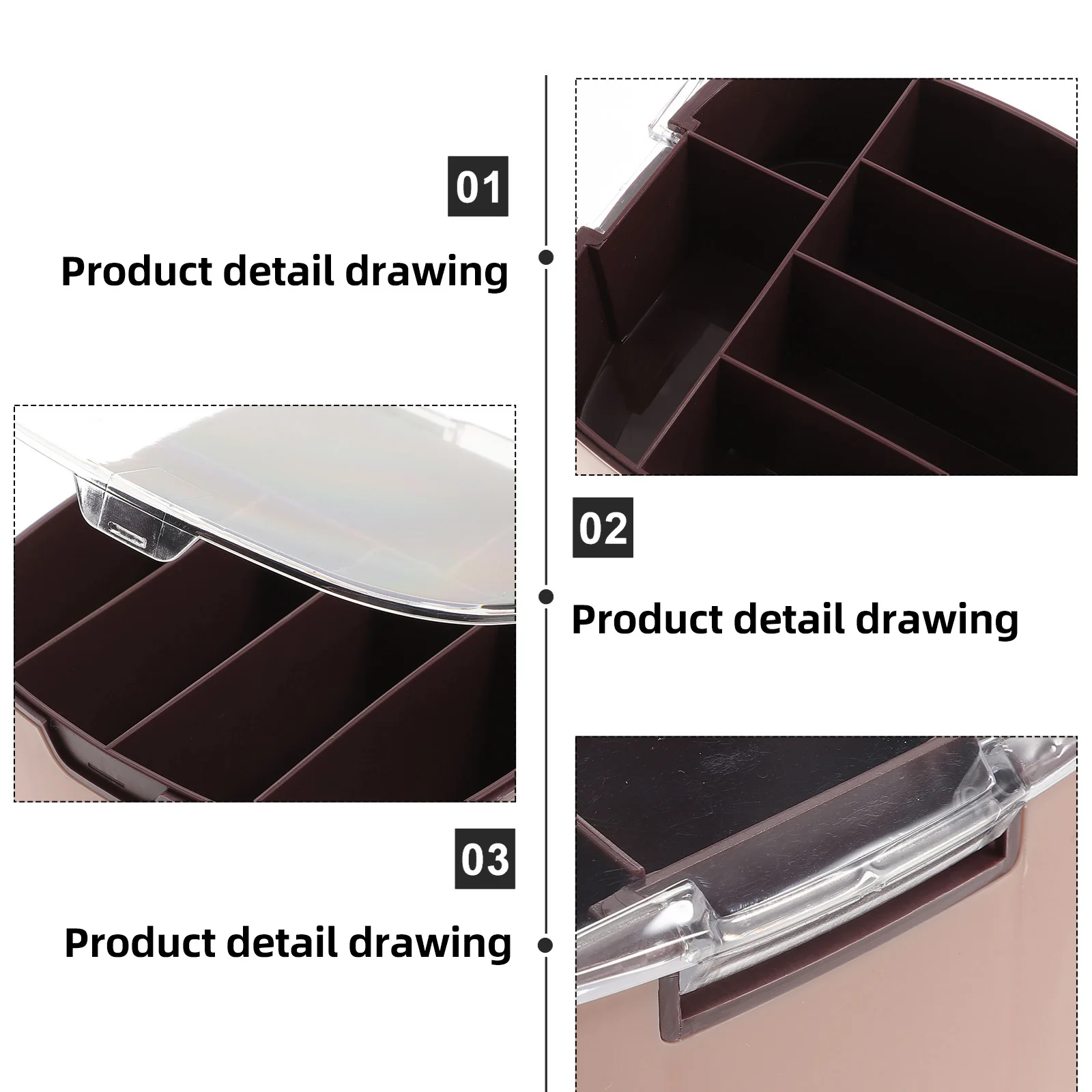 01

Product detail drawing

02

Product detail drawing

03

Product detail drawing