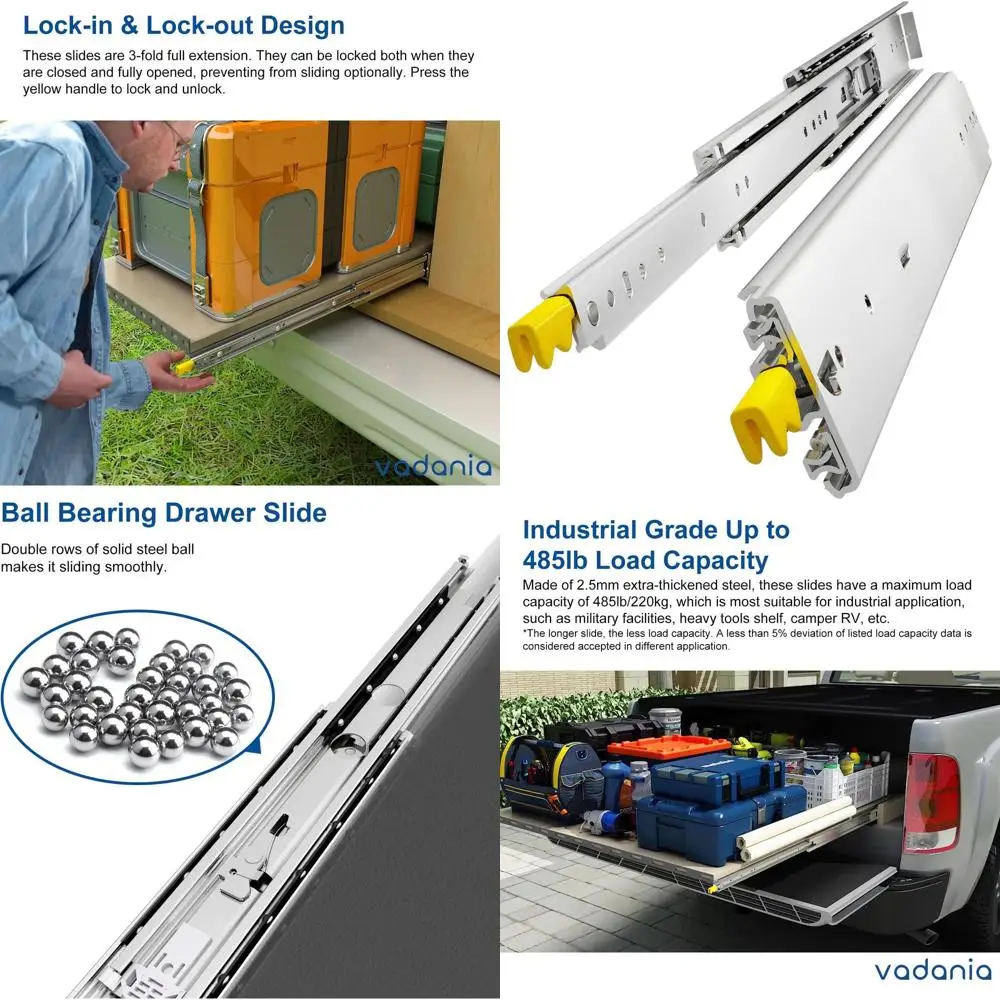 Lock-in & Lock-out Design

These slides are 3-fold full extension. They can be locked both when they are closed and fully opened, preventing from sliding optionally. Press the yellow handle to lock and unlock.

vadania

Ball Bearing Drawer Slide

Double rows of solid steel ball makes it sliding smoothly.

Industrial Grade Up to 485lb Load Capacity

Made of 2.5mm extra-thickened steel, these slides have a maximum load capacity of 485lb/220kg, which is most suitable for industrial application, such as military facilities, heavy tools shelf, camper RV, etc.

*The longer slide, the less load capacity. A less than 5% deviation of listed load capacity data is considered accepted in different application.

vadania