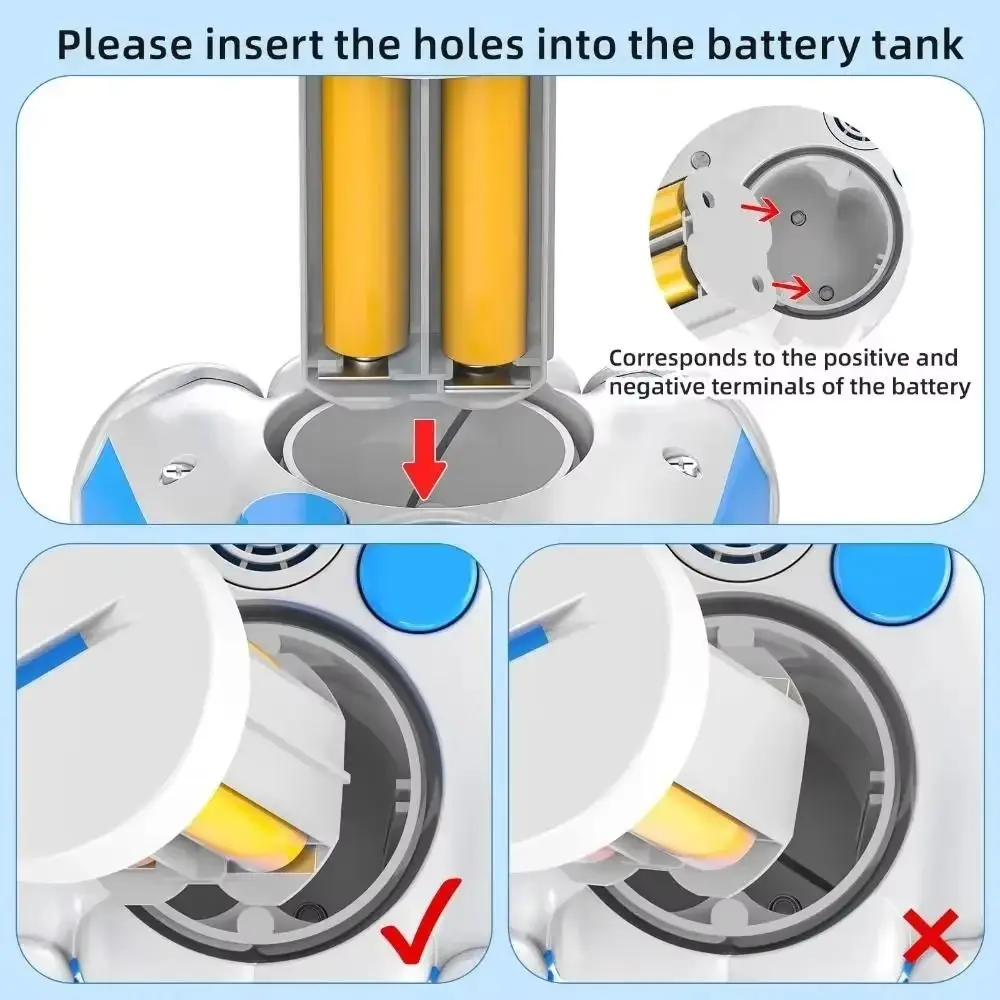 Please insert the holes into the battery tank

Corresponds to the positive and negative terminals of the battery