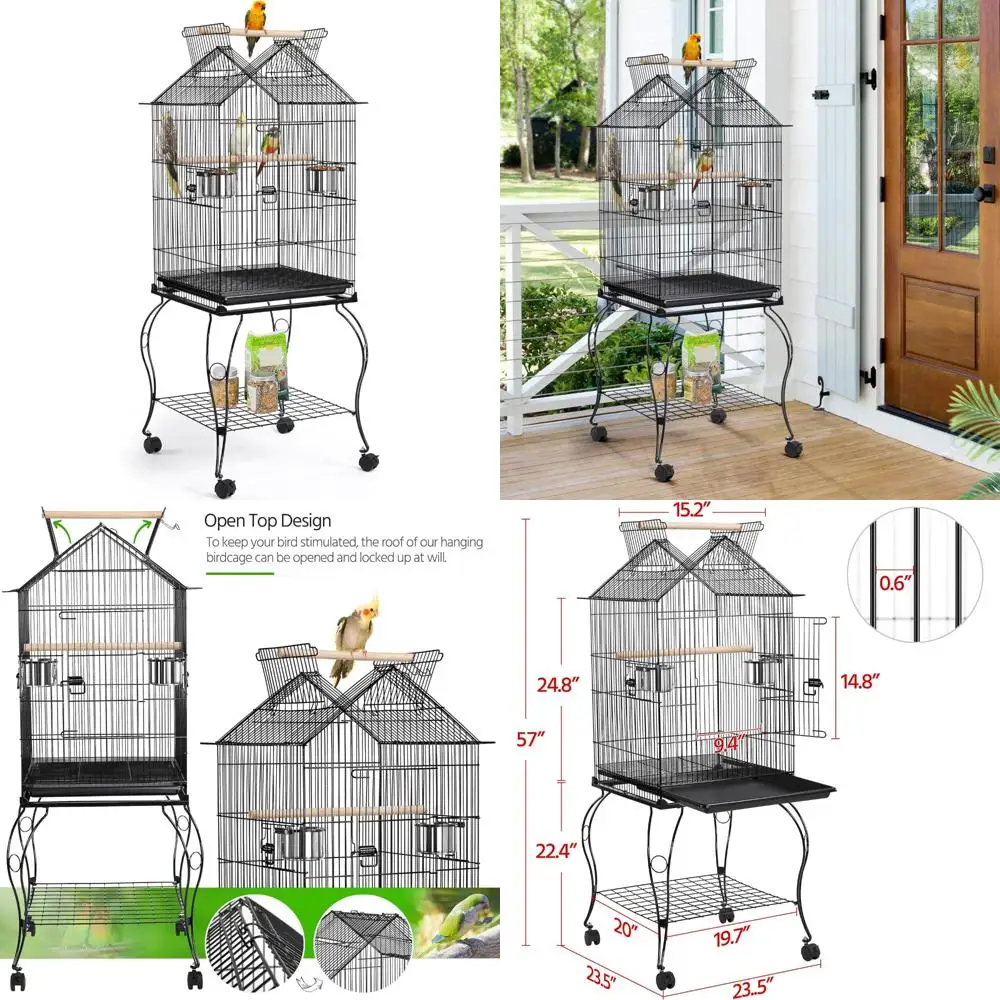 Open Top Design
To keep your bird stimulated, the roof of our hanging birdcage can be opened and locked up at will.

15.2"
0.6"
24.8"
14.8"
57"
9.4"
22.4"
20"
19.7"
23.5"
23.5"