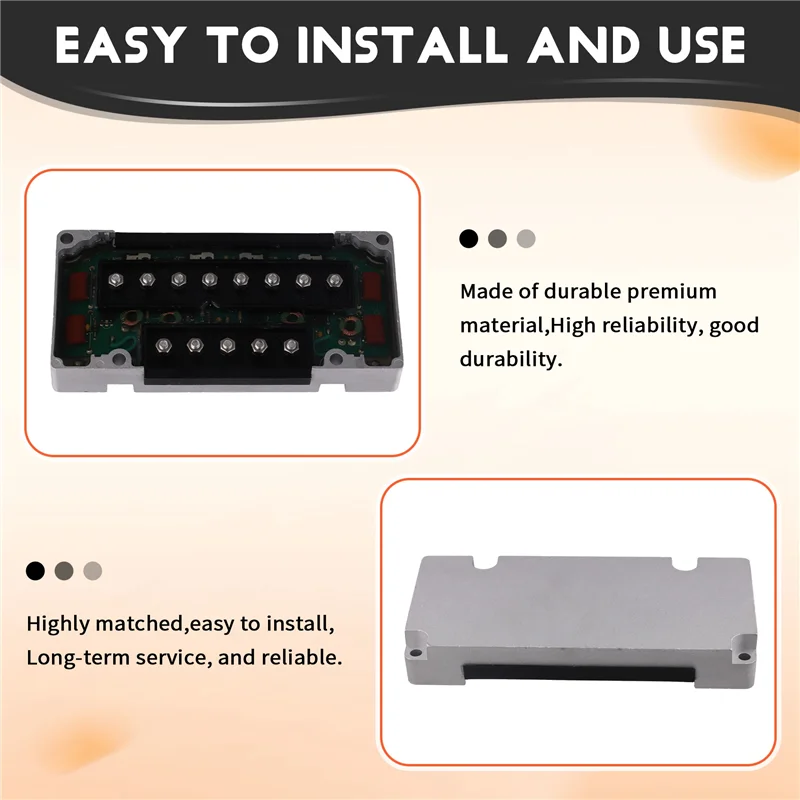 EASY TO INSTALL AND USE

Made of durable premium material,High reliability, good durability.

Highly matched,easy to install, Long-term service, and reliable.