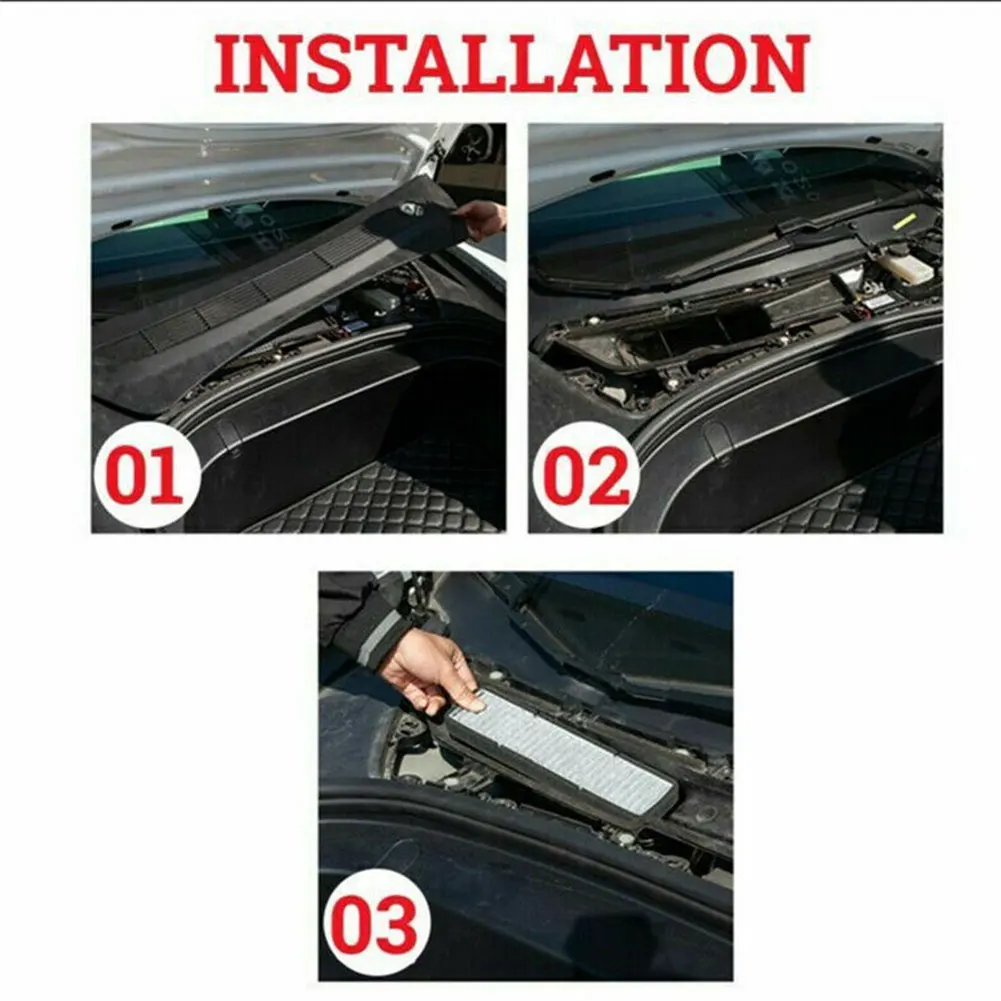 INSTALLATION

01

02

03