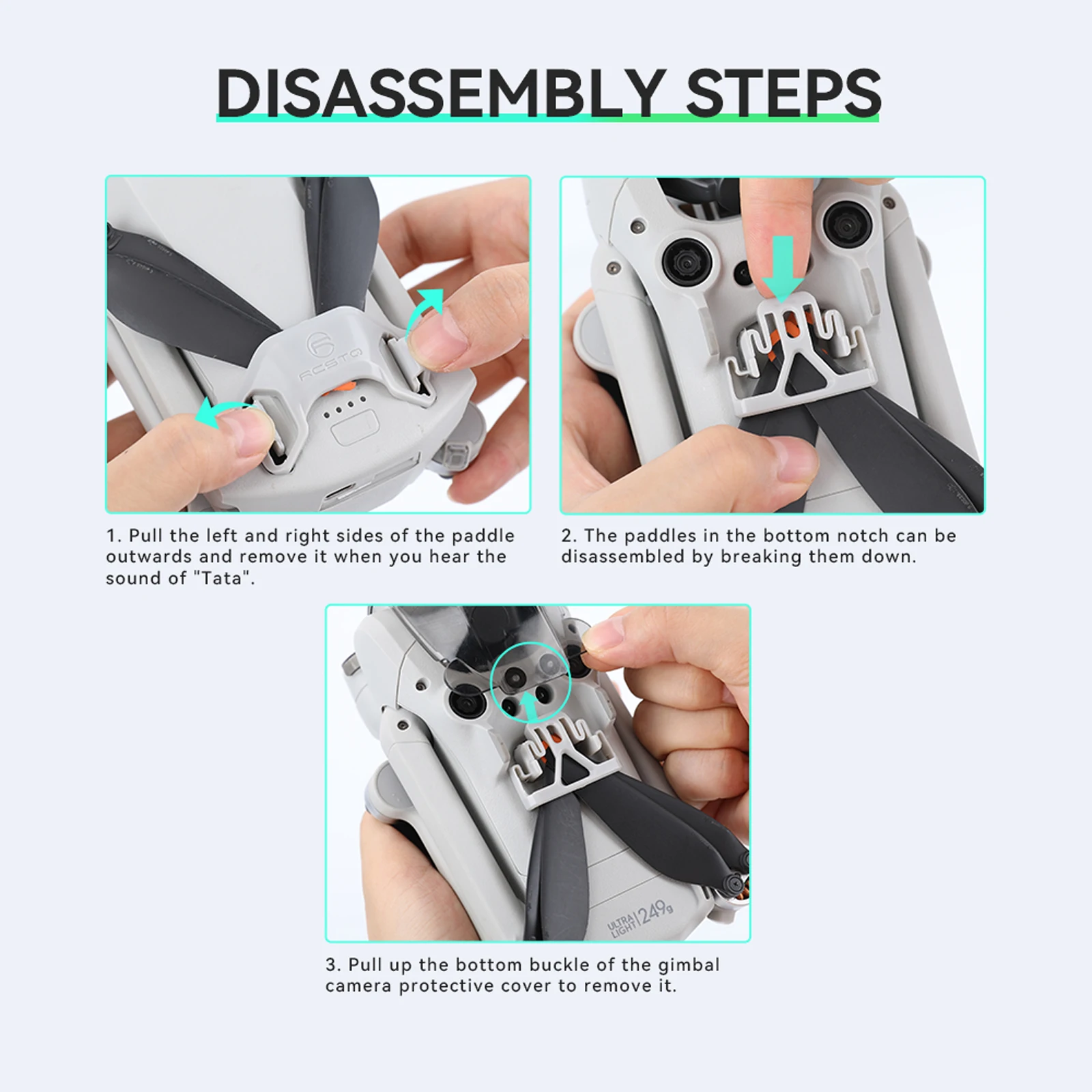 DISASSEMBLY STEPS

RCSTQ

1. Pull the left and right sides of the paddle outwards and remove it when you hear the sound of "Tata".

2. The paddles in the bottom notch can be disassembled by breaking them down.

ULTRA LIGHT 249g

3. Pull up the bottom buckle of the gimbal camera protective cover to remove it.