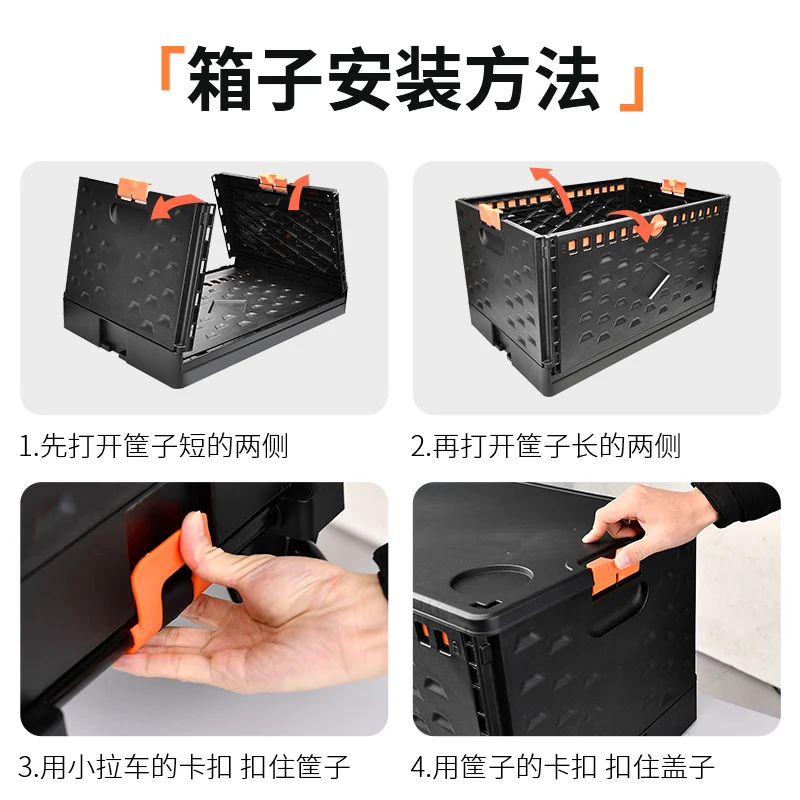 「箱子安装方法」

1.先打开筐子短的两侧

2.再打开筐子长的两侧

3.用小拉车的卡扣 扣住筐子

4.用筐子的卡扣 扣住盖子