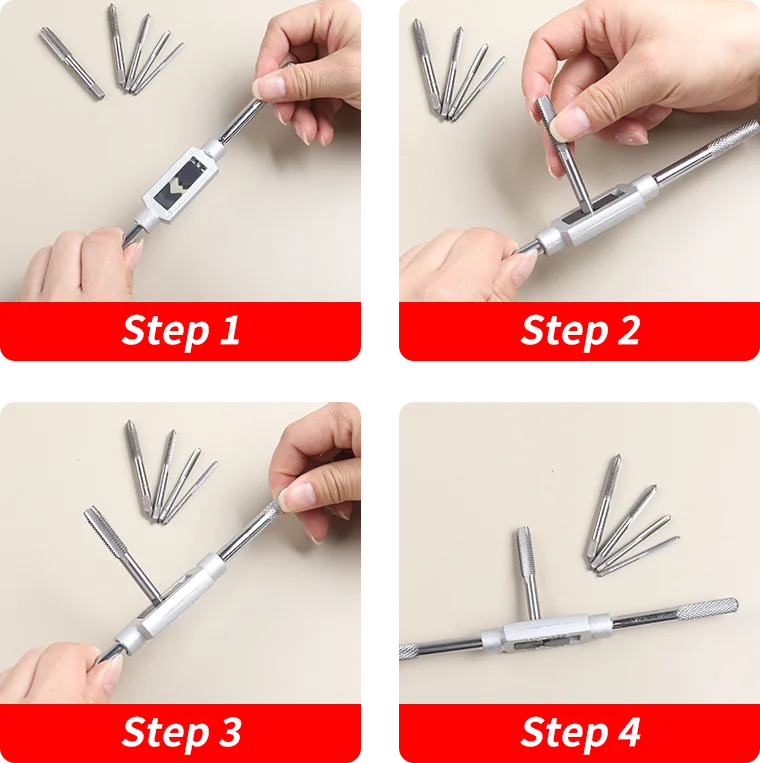 Step 1

Step 2

Step 3

Step 4