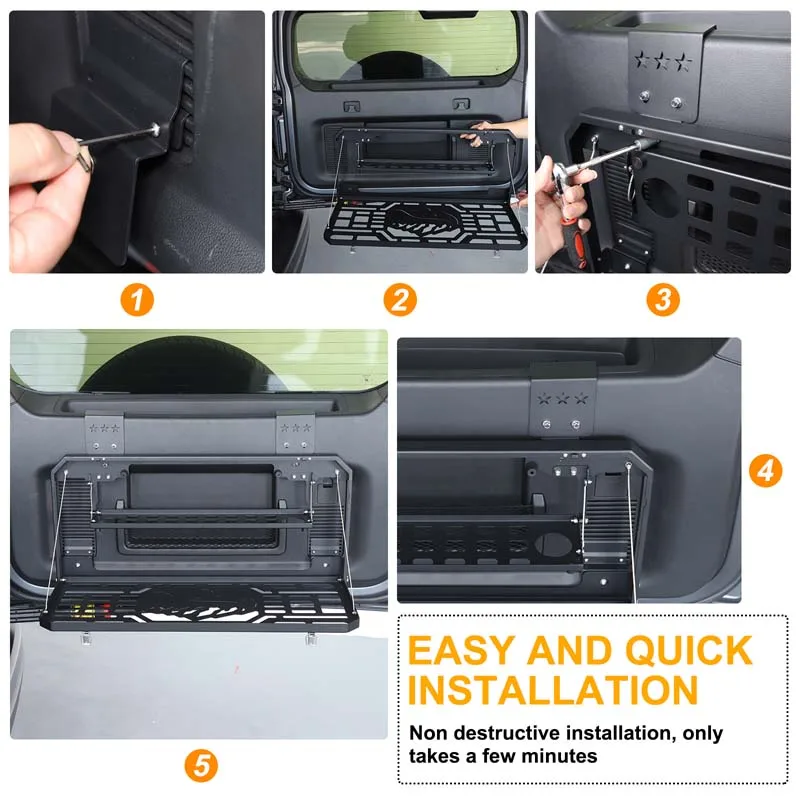 1

2

3

4

5

EASY AND QUICK INSTALLATION

Non destructive installation, only takes a few minutes