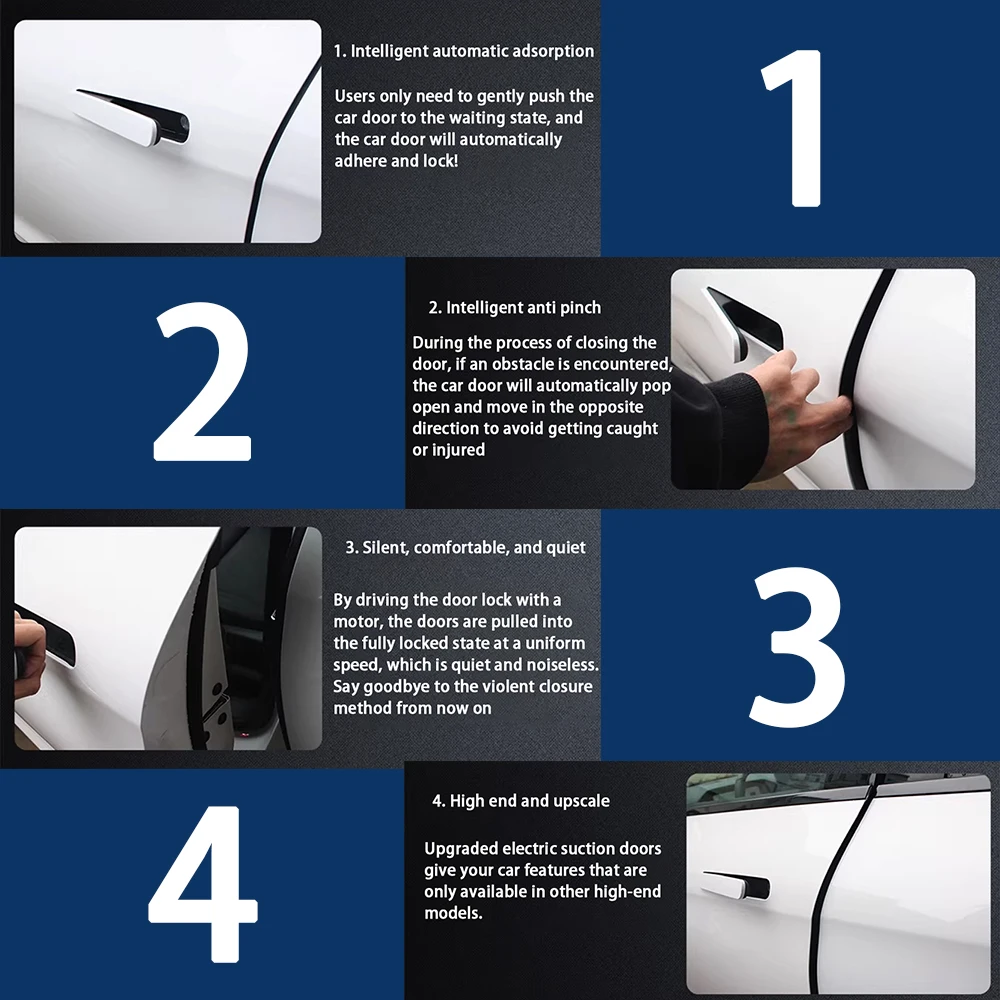 1. Intelligent automatic adsorption

Users only need to gently push the car door to the waiting state, and the car door will automatically adhere and lock!

1

2

2. Intelligent anti pinch

During the process of closing the door, if an obstacle is encountered, the car door will automatically pop open and move in the opposite direction to avoid getting caught or injured

3. Silent, comfortable, and quiet

By driving the door lock with a motor, the doors are pulled into the fully locked state at a uniform speed, which is quiet and noiseless. Say goodbye to the violent closure method from now on

3

4

4. High end and upscale

Upgraded electric suction doors give your car features that are only available in other high-end models.