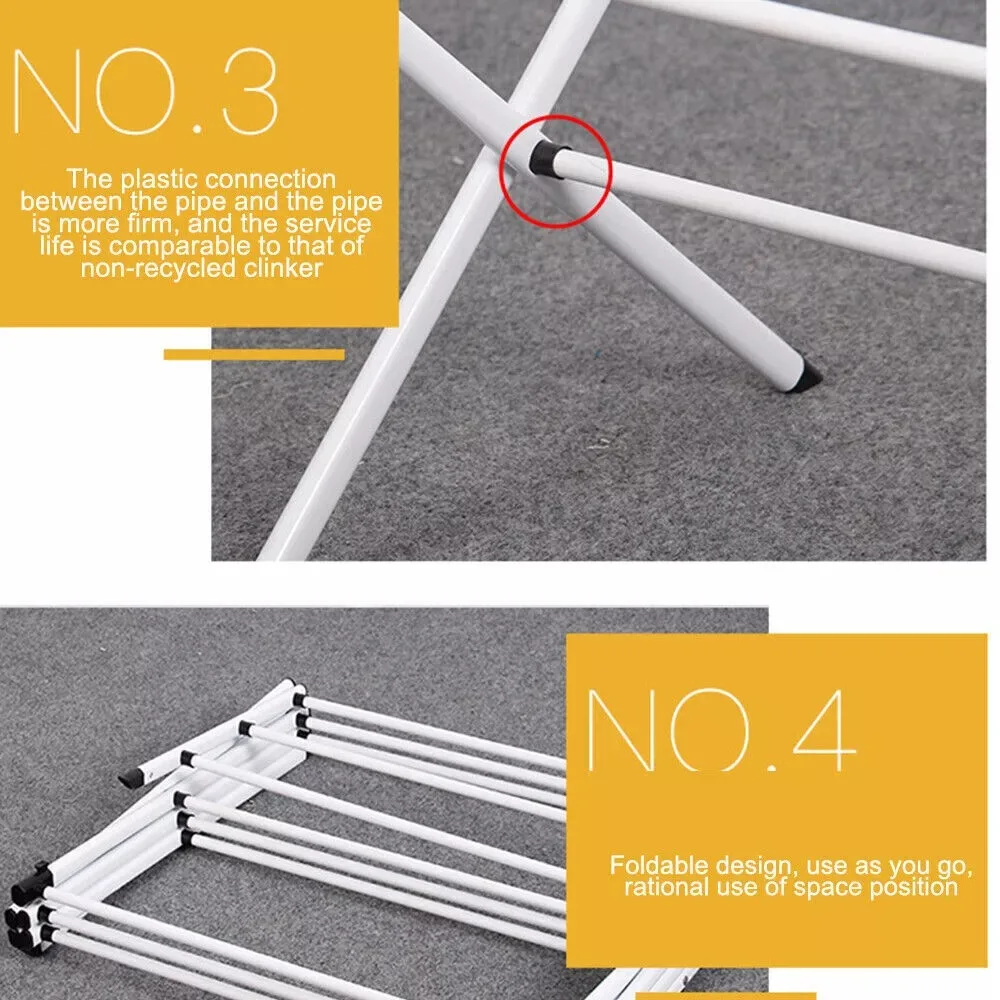 NO.3

The plastic connection between the pipe and the pipe is more firm, and the service life is comparable to that of non-recycled clinker

NO.4

Foldable design, use as you go, rational use of space position