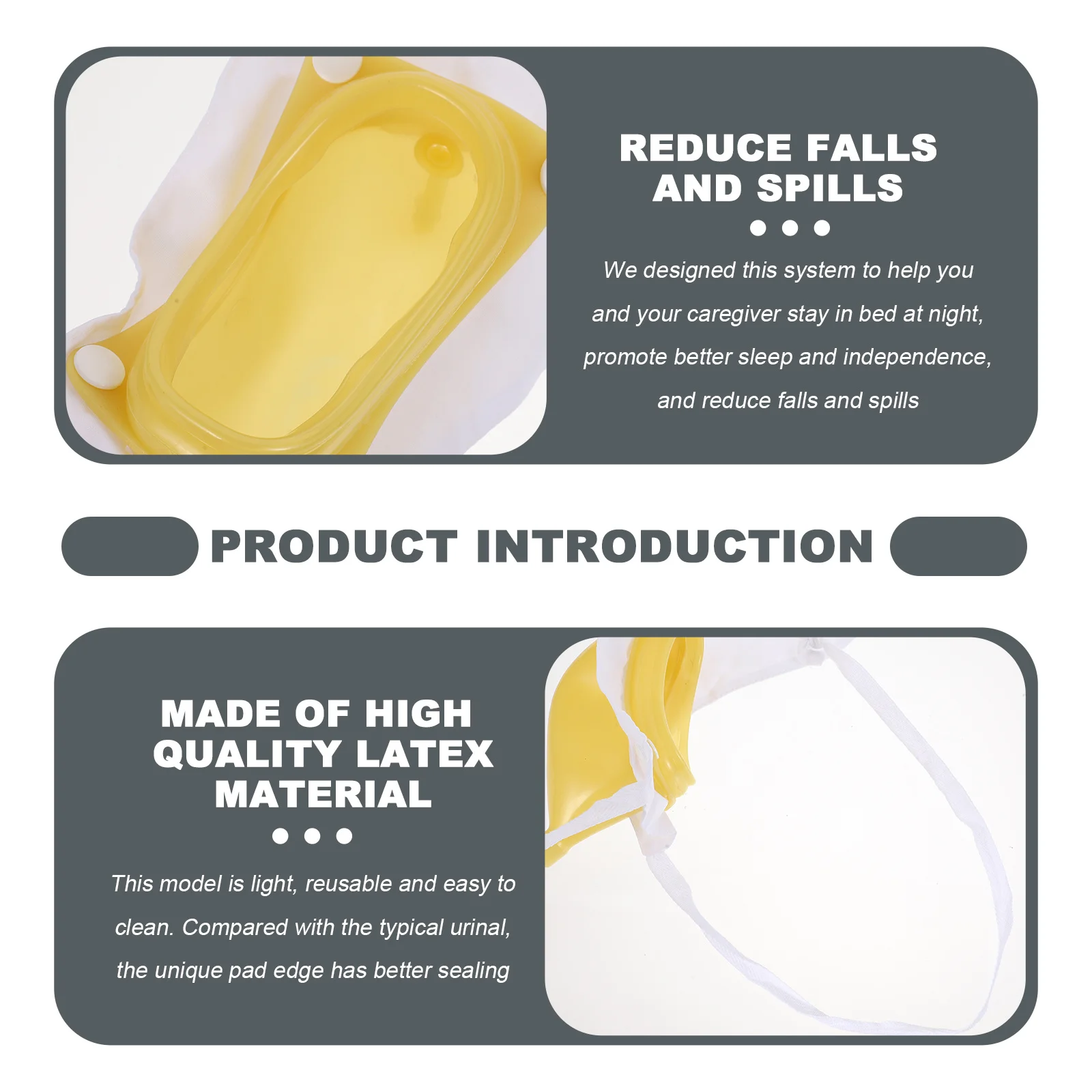 REDUCE FALLS AND SPILLS

We designed this system to help you and your caregiver stay in bed at night, promote better sleep and independence, and reduce falls and spills

PRODUCT INTRODUCTION

MADE OF HIGH QUALITY LATEX MATERIAL

This model is light, reusable and easy to clean. Compared with the typical urinal, the unique pad edge has better sealing