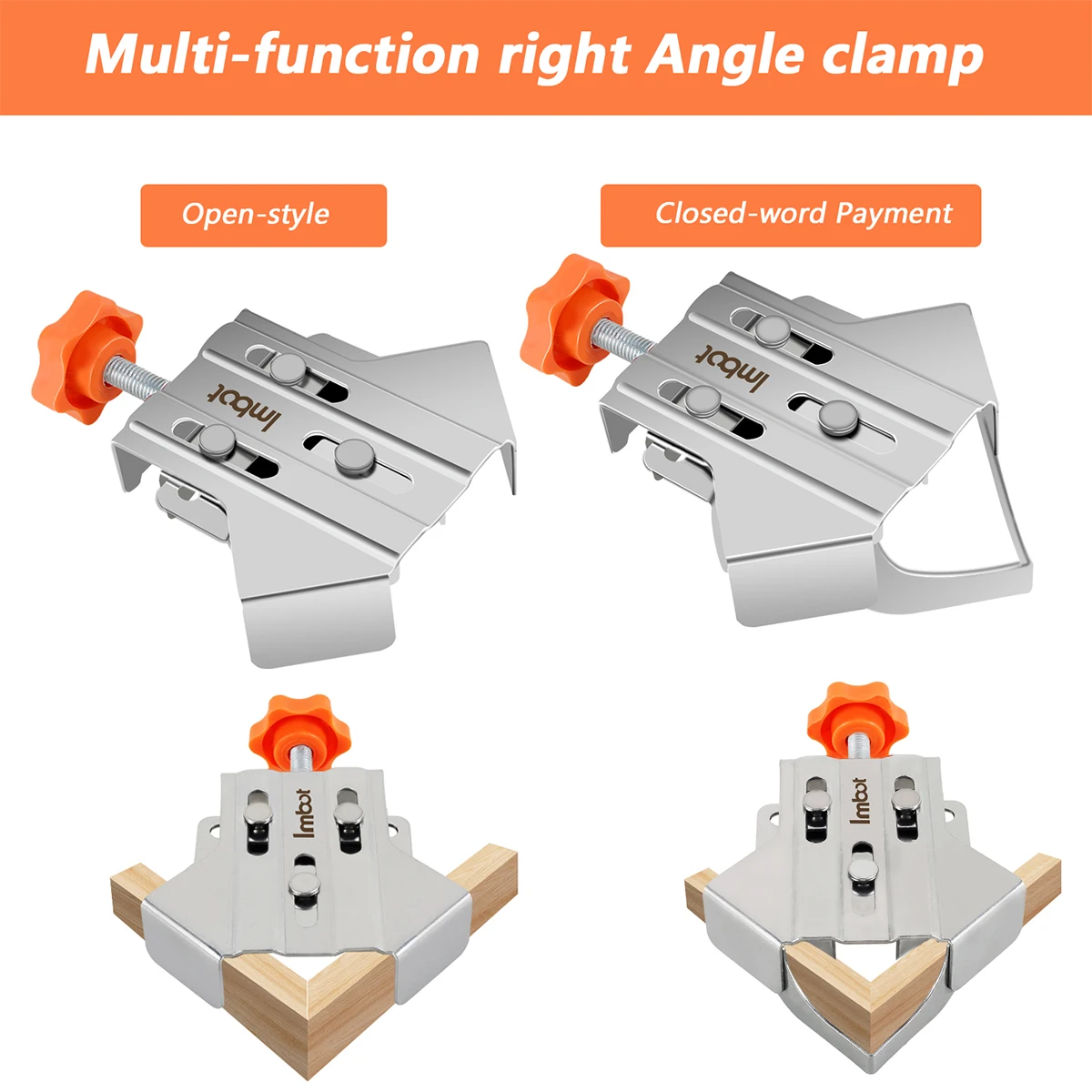 Multi-function right Angle clamp

Open-style

Closed-word Payment

Imbot

Imbot

Imbot

Imbot