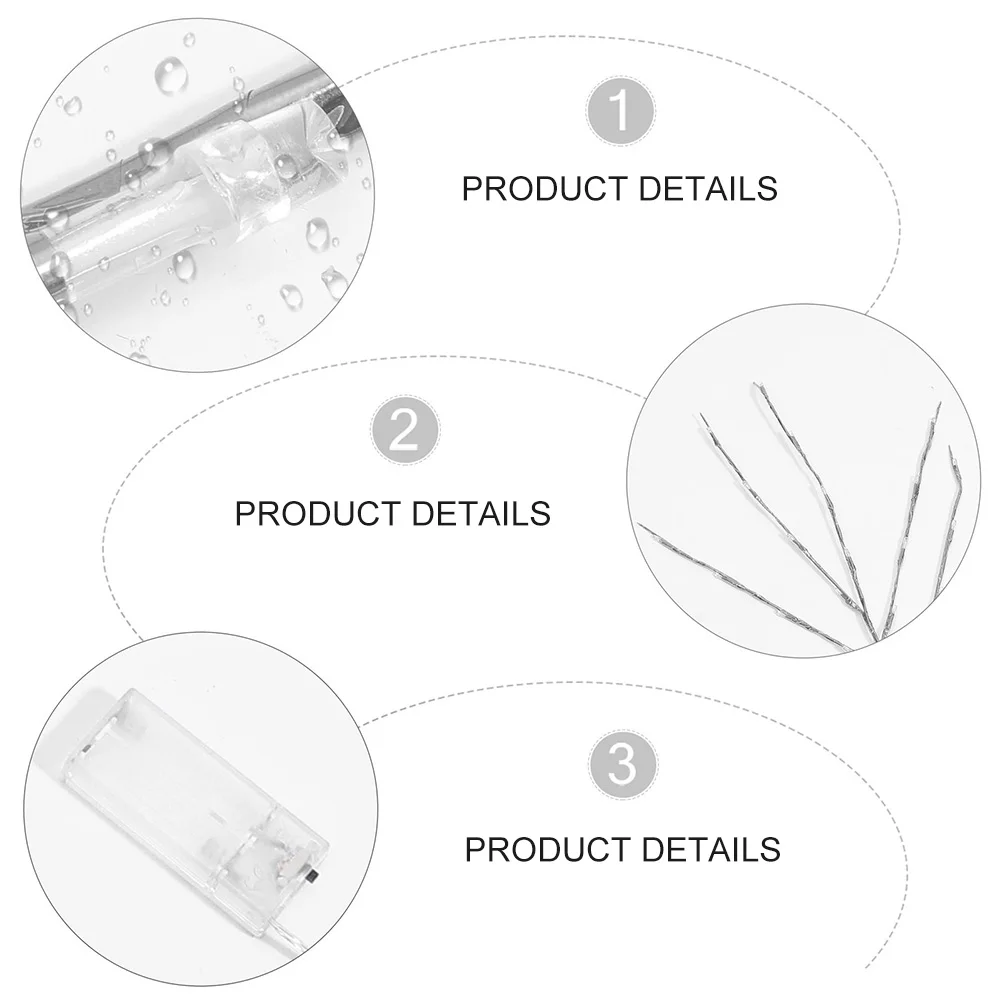 1

PRODUCT DETAILS

2

PRODUCT DETAILS

3

PRODUCT DETAILS