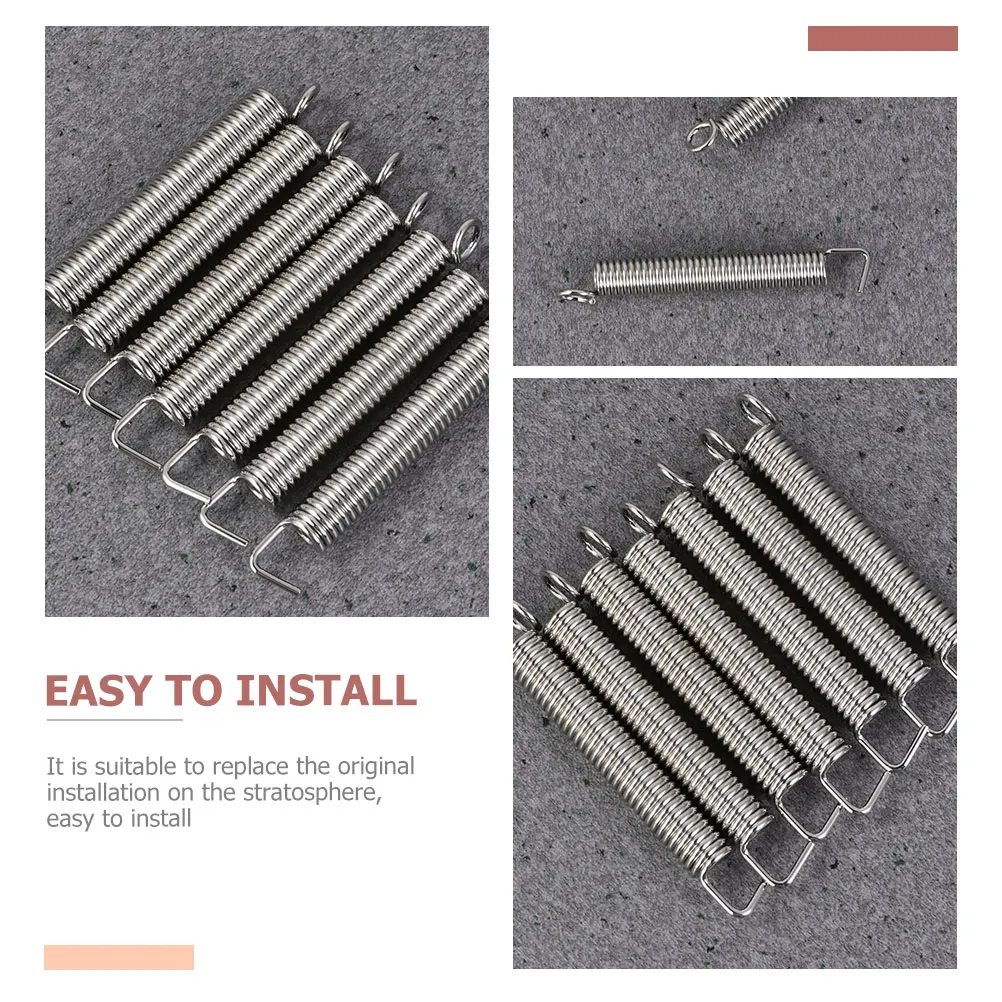 EASY TO INSTALL

It is suitable to replace the original installation on the stratosphere, easy to install