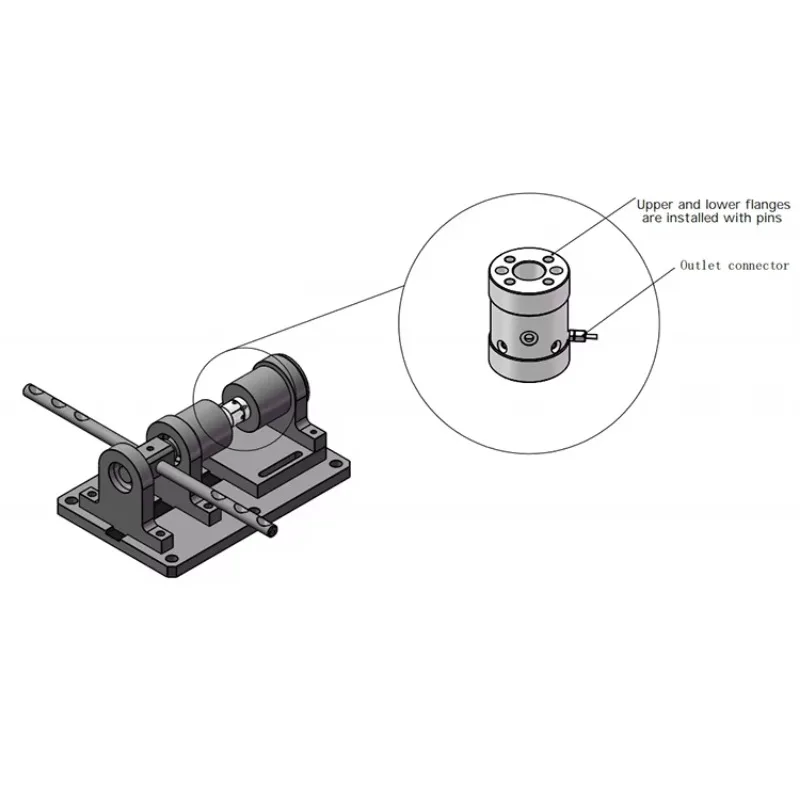 Upper and lower flanges are installed with pins

Outlet connector