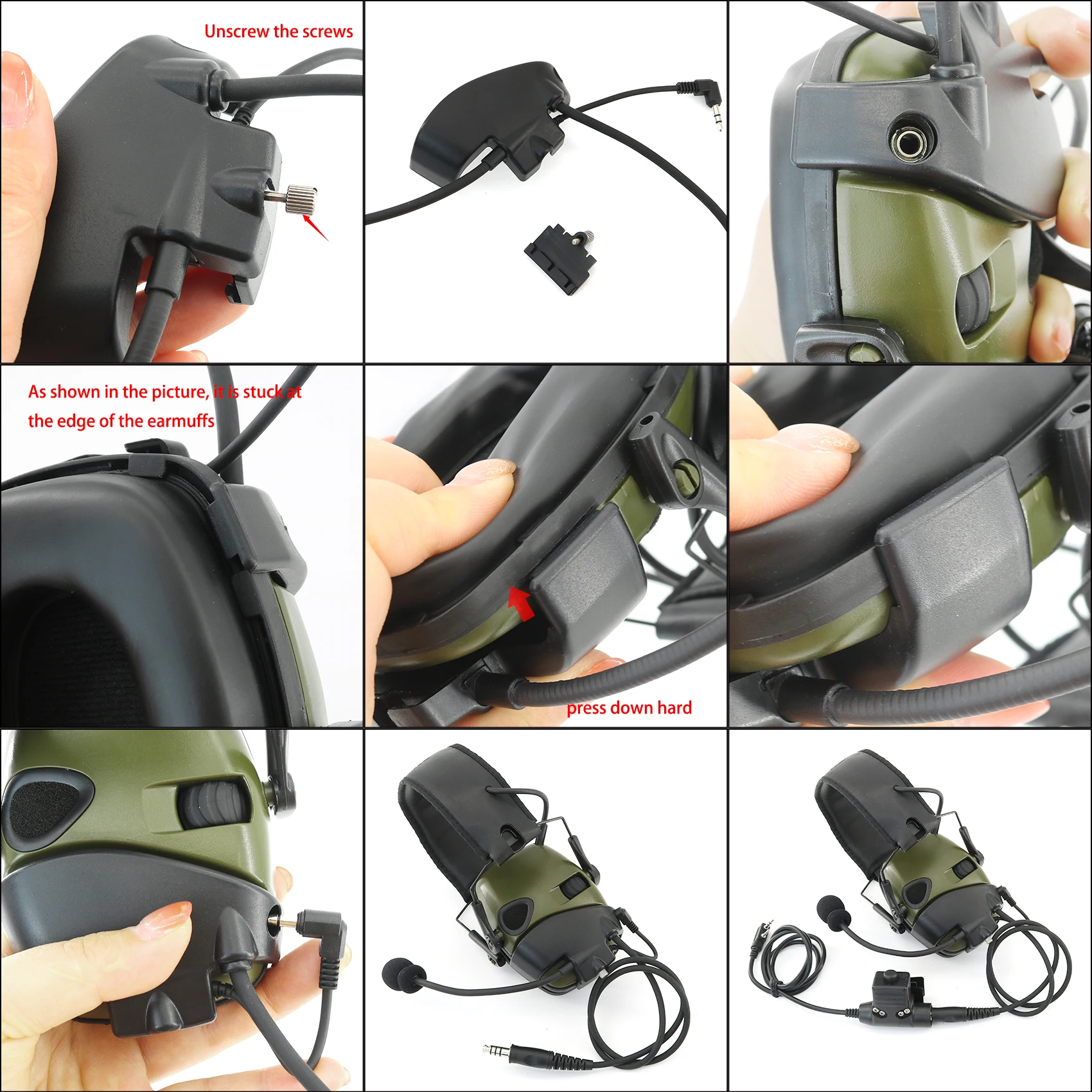 Unscrew the screws

As shown in the picture, it is stuck at the edge of the earmuffs

press down hard