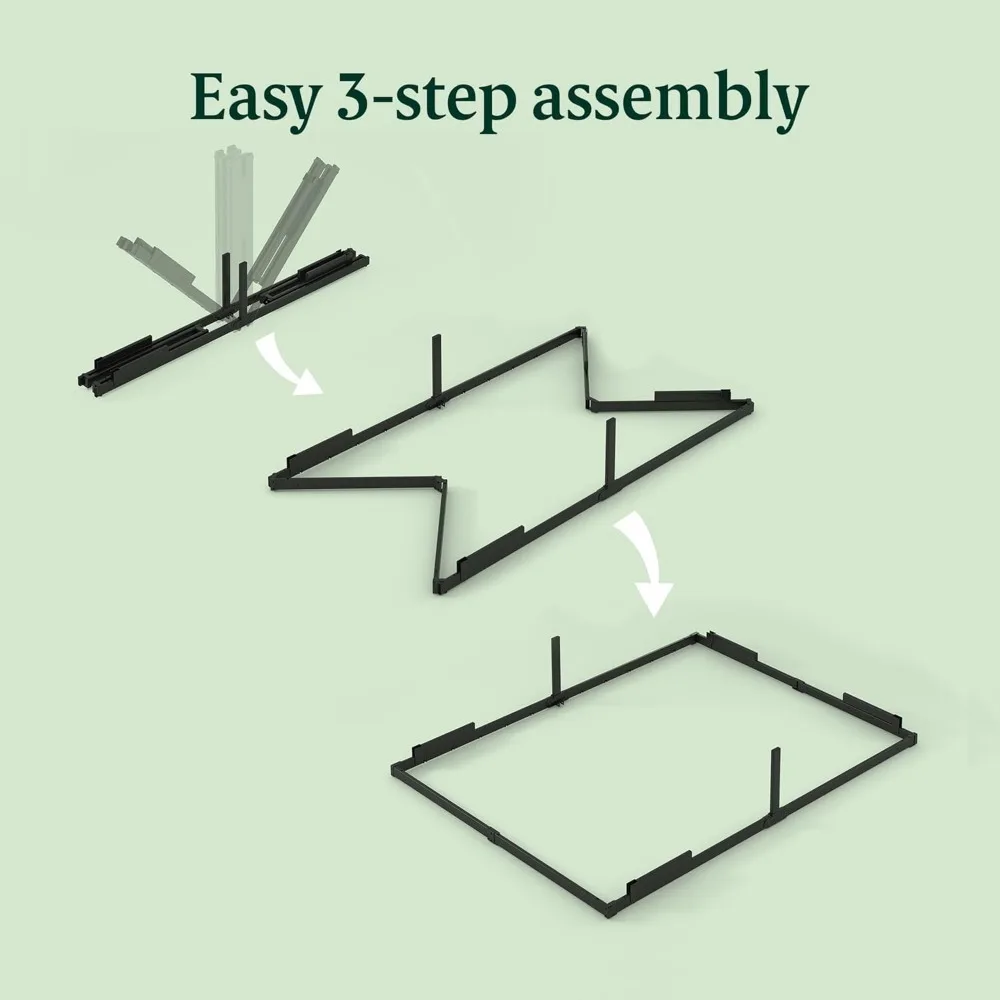 Easy 3-step assembly