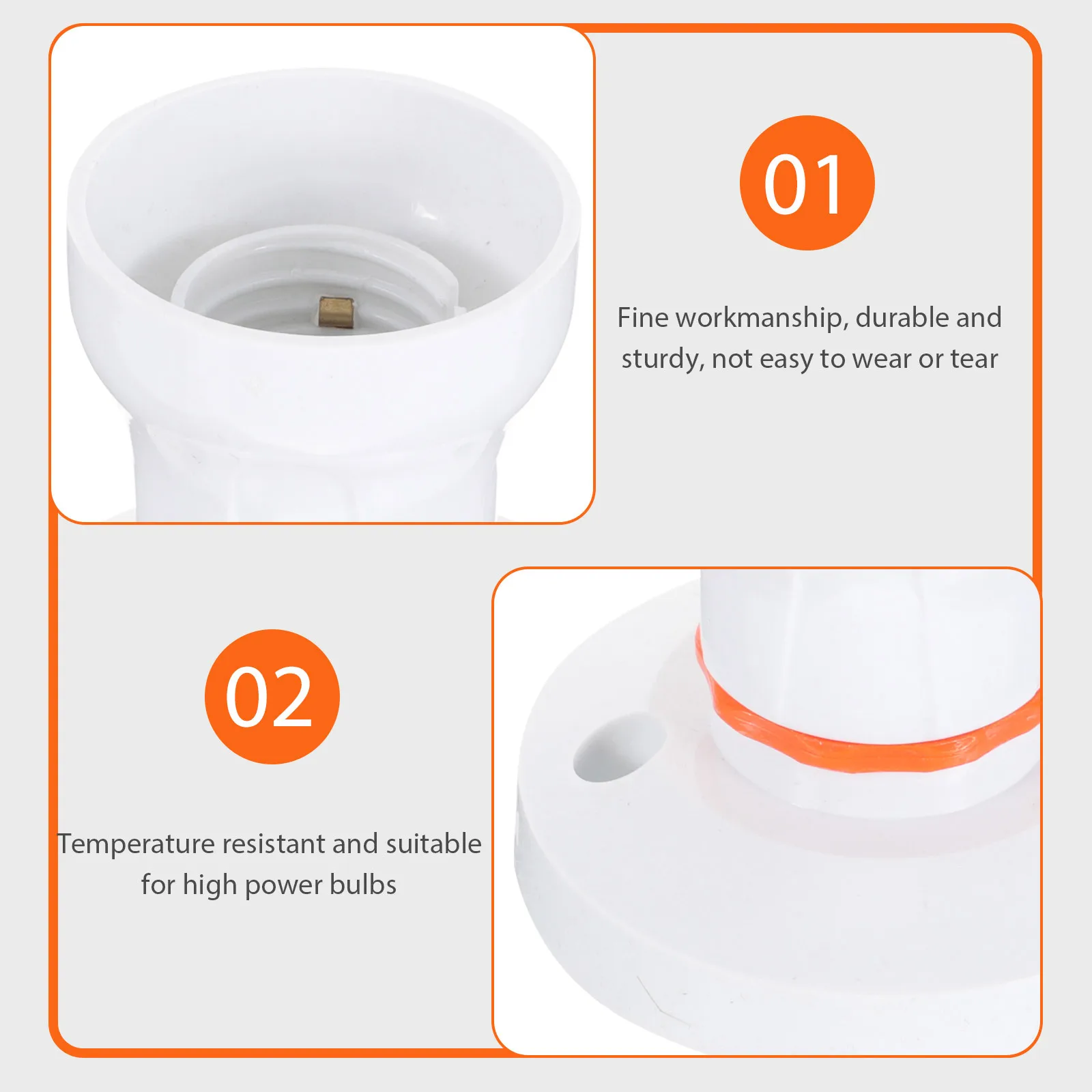 01

Fine workmanship, durable and sturdy, not easy to wear or tear

02

Temperature resistant and suitable for high power bulbs