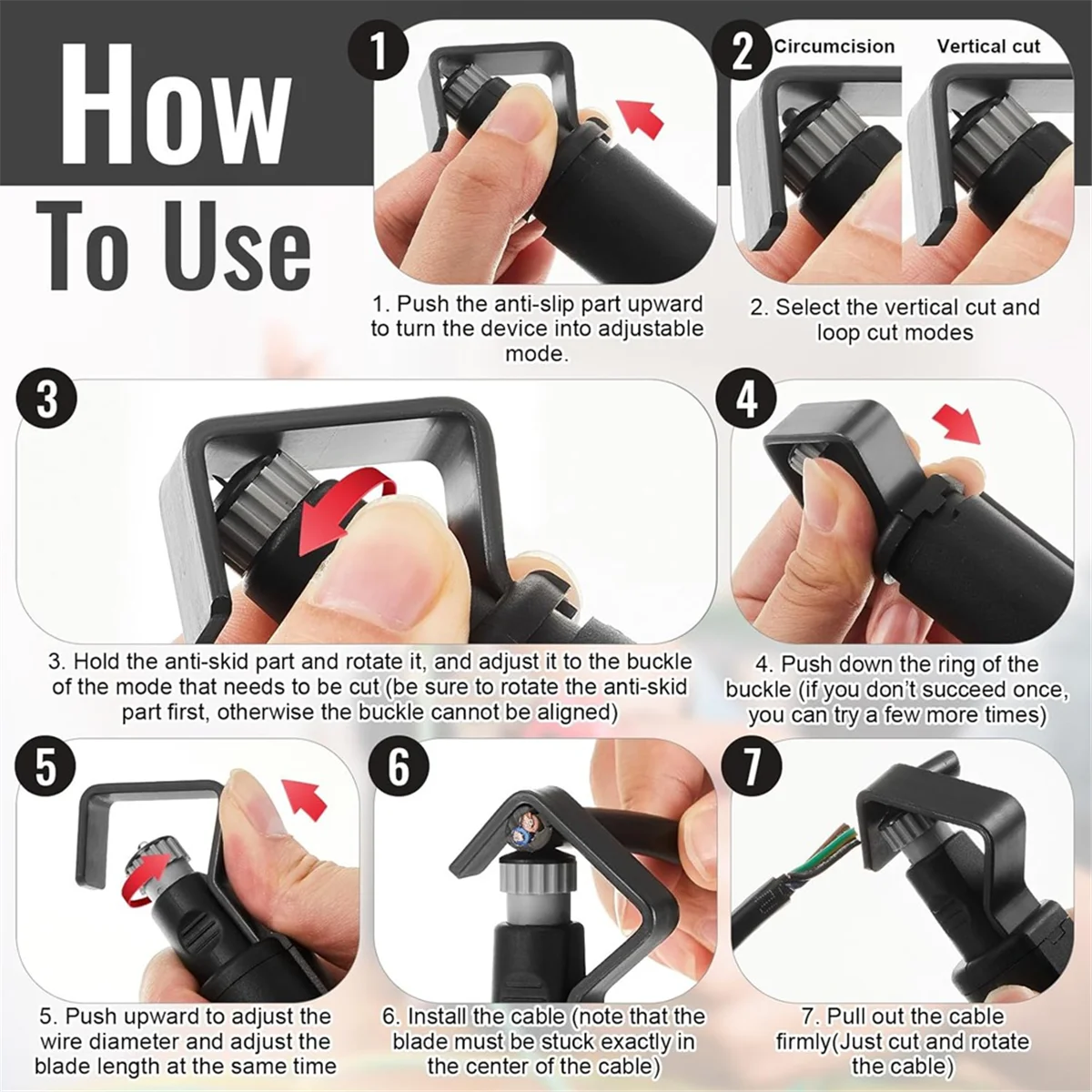 How To Use

1

1. Push the anti-slip part upward to turn the device into adjustable mode.

2 Circumcision Vertical cut

2. Select the vertical cut and loop cut modes

3

3. Hold the anti-skid part and rotate it, and adjust it to the buckle of the mode that needs to be cut (be sure to rotate the anti-skid part first, otherwise the buckle cannot be aligned)

4

4. Push down the ring of the buckle (if you don't succeed once, you can try a few more times)

5

5. Push upward to adjust the wire diameter and adjust the blade length at the same time

6

6. Install the cable (note that the blade must be stuck exactly in the center of the cable)

7

7. Pull out the cable firmly(Just cut and rotate the cable)