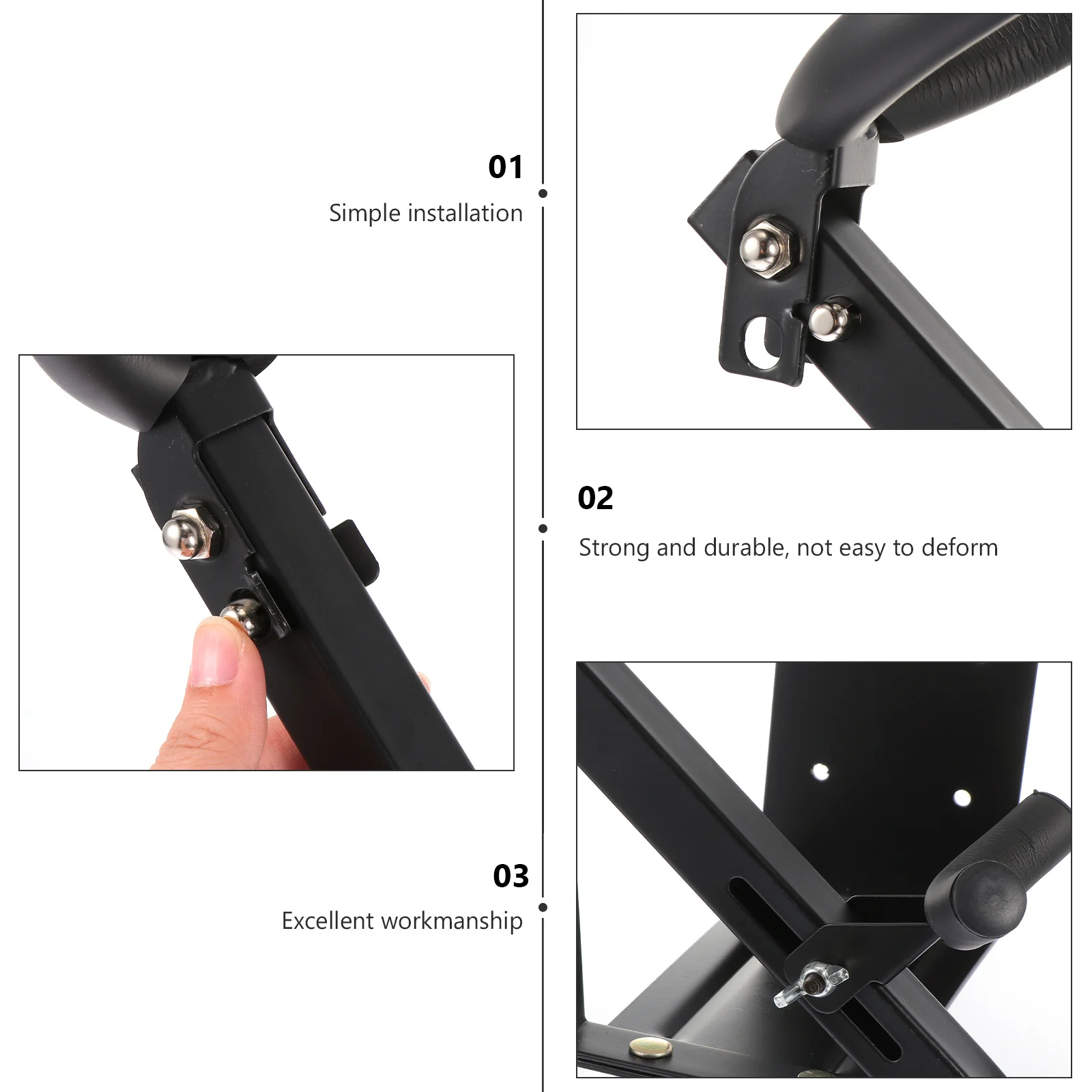 01
Simple installation

02
Strong and durable, not easy to deform

03
Excellent workmanship