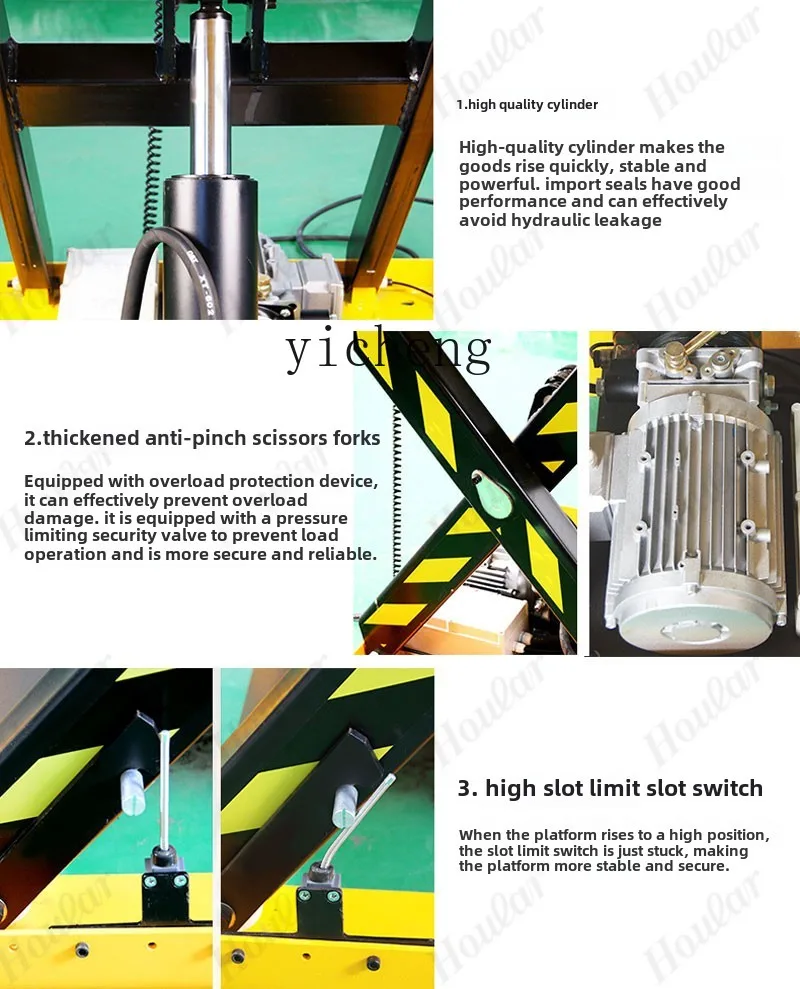 1.high quality cylinder

High-quality cylinder makes the goods rise quickly, stable and powerful. import seals have good performance and can effectively avoid hydraulic leakage

yicheng

2.thickened anti-pinch scissors forks

Equipped with overload protection device, it can effectively prevent overload damage. it is equipped with a pressure limiting security valve to prevent load operation and is more secure and reliable.

3. high slot limit slot switch

When the platform rises to a high position, the slot limit switch is just stuck, making the platform more stable and secure.

Hoular