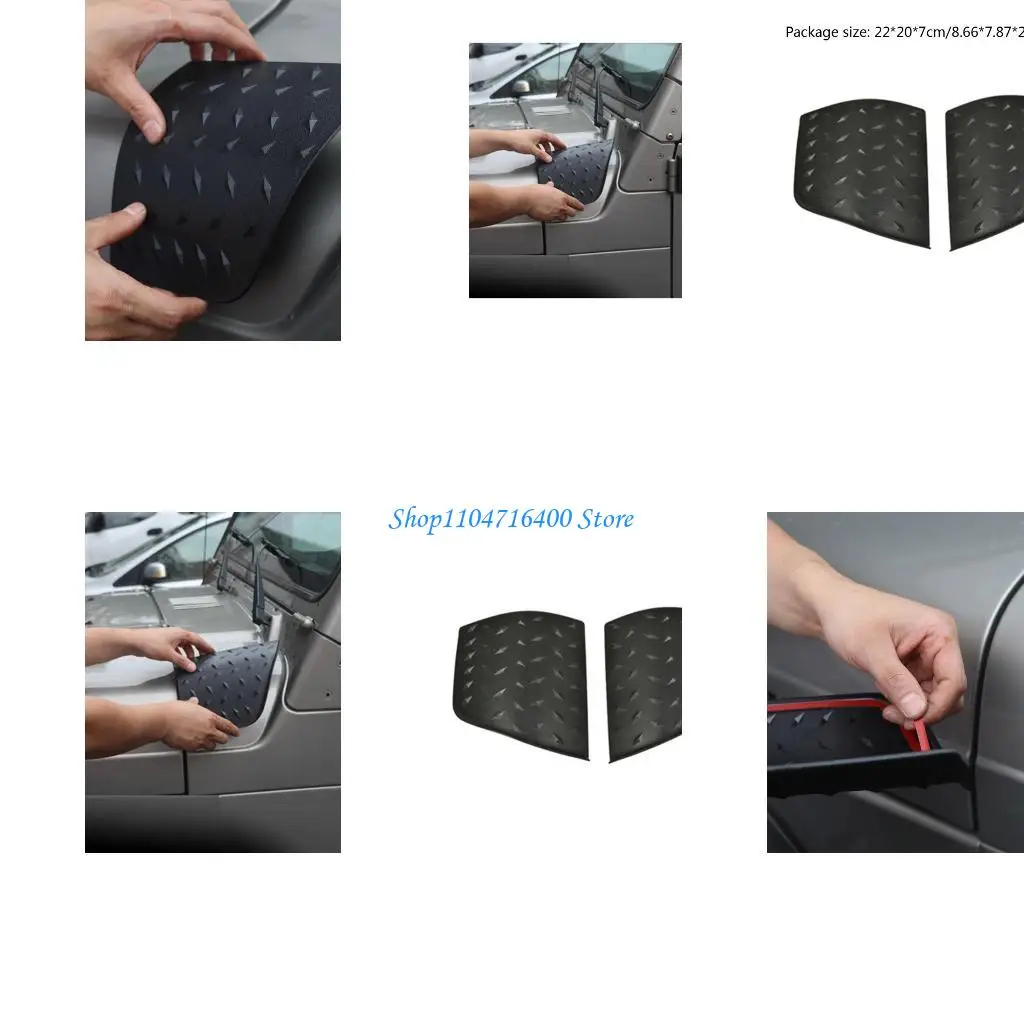 Package size: 22*20*7cm/8.66*7.87*2

Shop1104716400 Store