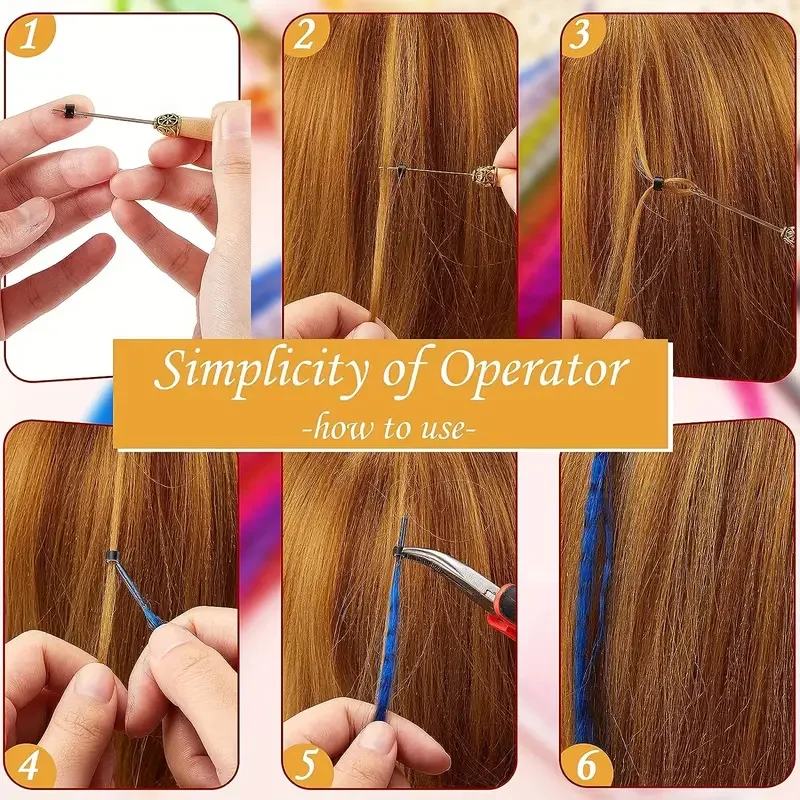 1

2

3

Simplicity of Operator
-how to use-

4

5

6