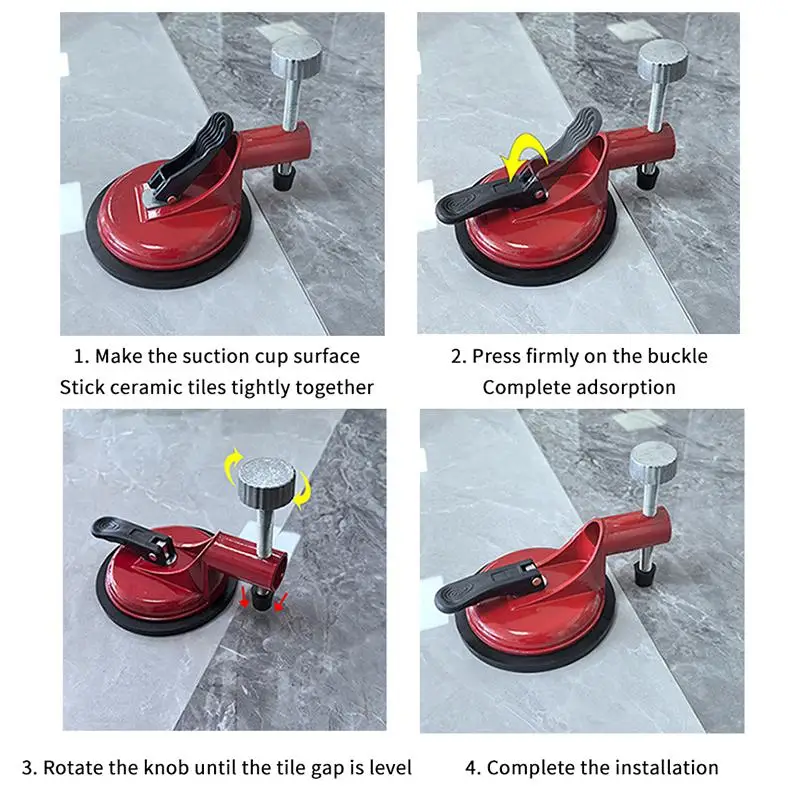 1. Make the suction cup surface
Stick ceramic tiles tightly together

2. Press firmly on the buckle
Complete adsorption

3. Rotate the knob until the tile gap is level

4. Complete the installation