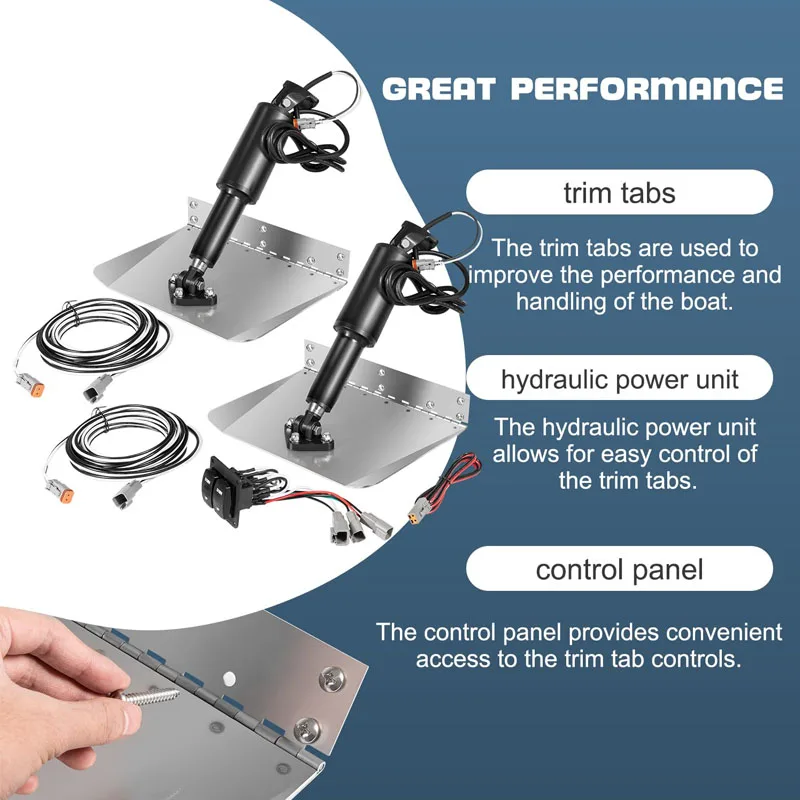 GREAT PERFORMANCE

trim tabs

The trim tabs are used to improve the performance and handling of the boat.

hydraulic power unit

The hydraulic power unit allows for easy control of the trim tabs.

control panel

The control panel provides convenient access to the trim tab controls.