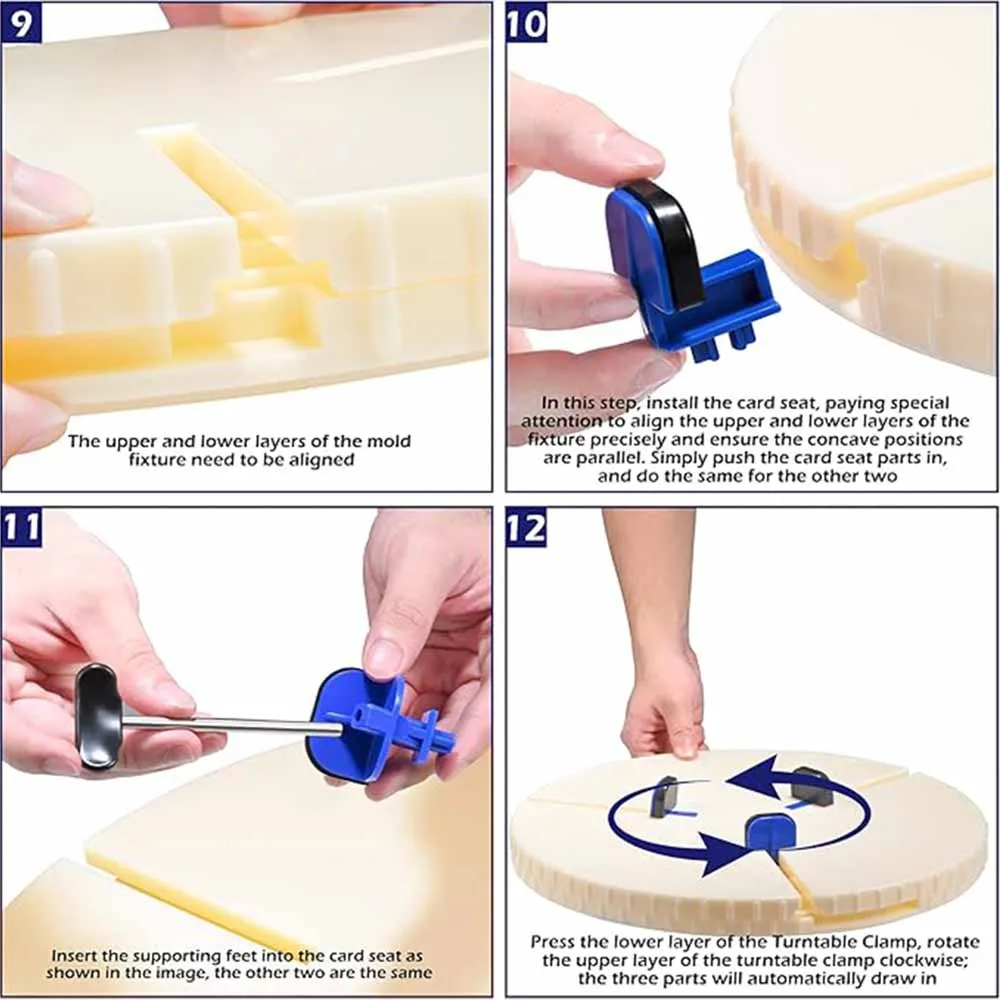 9

The upper and lower layers of the mold fixture need to be aligned

10

In this step, install the card seat, paying special attention to align the upper and lower layers of the fixture precisely and ensure the concave positions are parallel. Simply push the card seat parts in, and do the same for the other two

11

Insert the supporting feet into the card seat as shown in the image, the other two are the same

12

Press the lower layer of the Turntable Clamp, rotate the upper layer of the turntable clamp clockwise; the three parts will automatically draw in